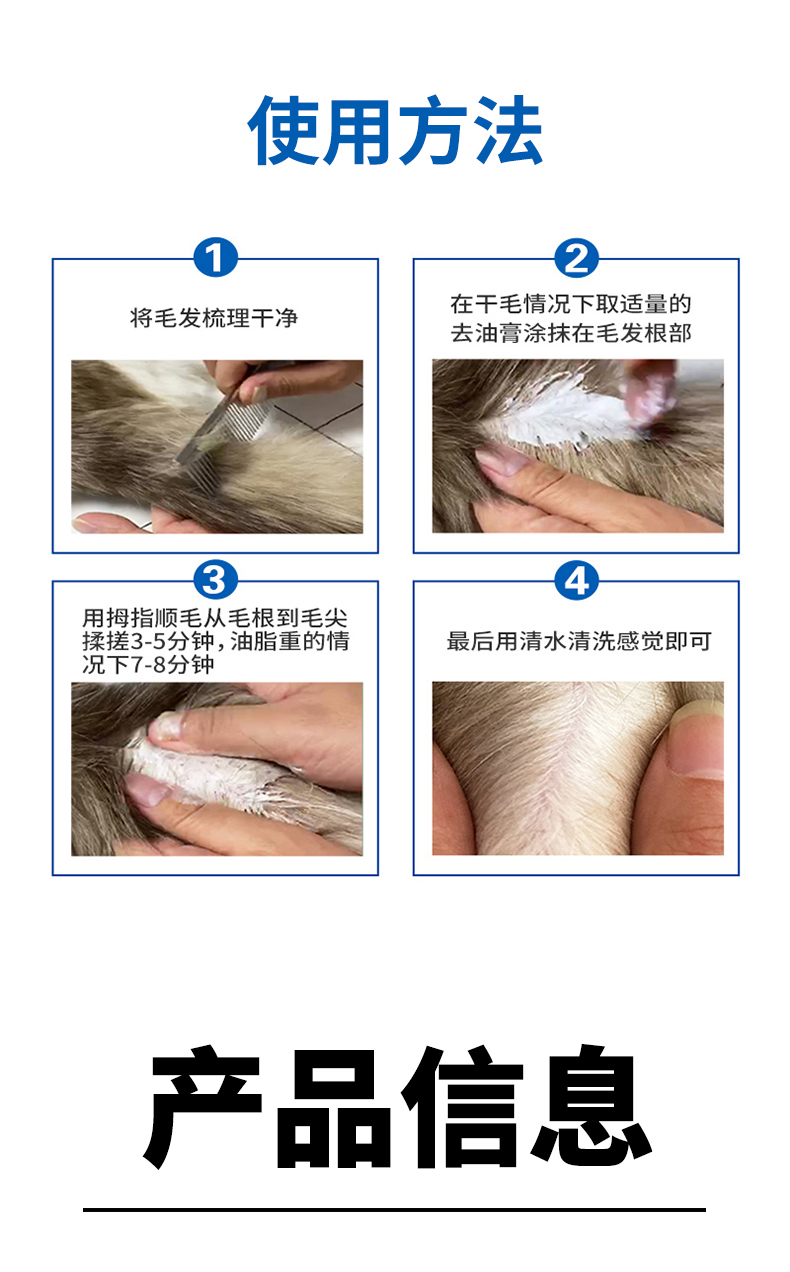 使用方法

1

将毛发梳理干净

2

在干毛情况下取适量的去油膏涂抹在毛发根部

3

用拇指顺毛从毛根到毛尖揉搓3-5分钟，油脂重的情况下7-8分钟

4

最后用清水清洗感觉即可

产品信息