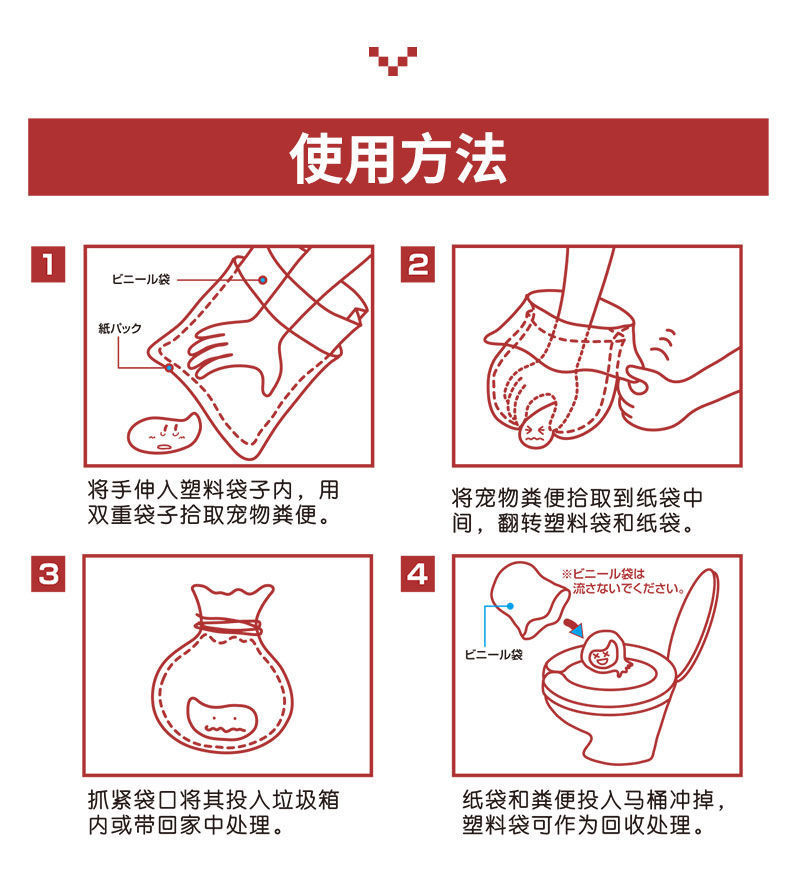 使用方法

1

ビニール袋

紙パック

将手伸入塑料袋子内，用双重袋子拾取宠物粪便。

2

将宠物粪便拾取到纸袋中间，翻转塑料袋和纸袋。

3

抓紧袋口将其投入垃圾箱内或带回家中处理。

4

※ビニール袋は流さないでください。

ビニール袋

纸袋和粪便投入马桶冲掉，塑料袋可作为回收处理。