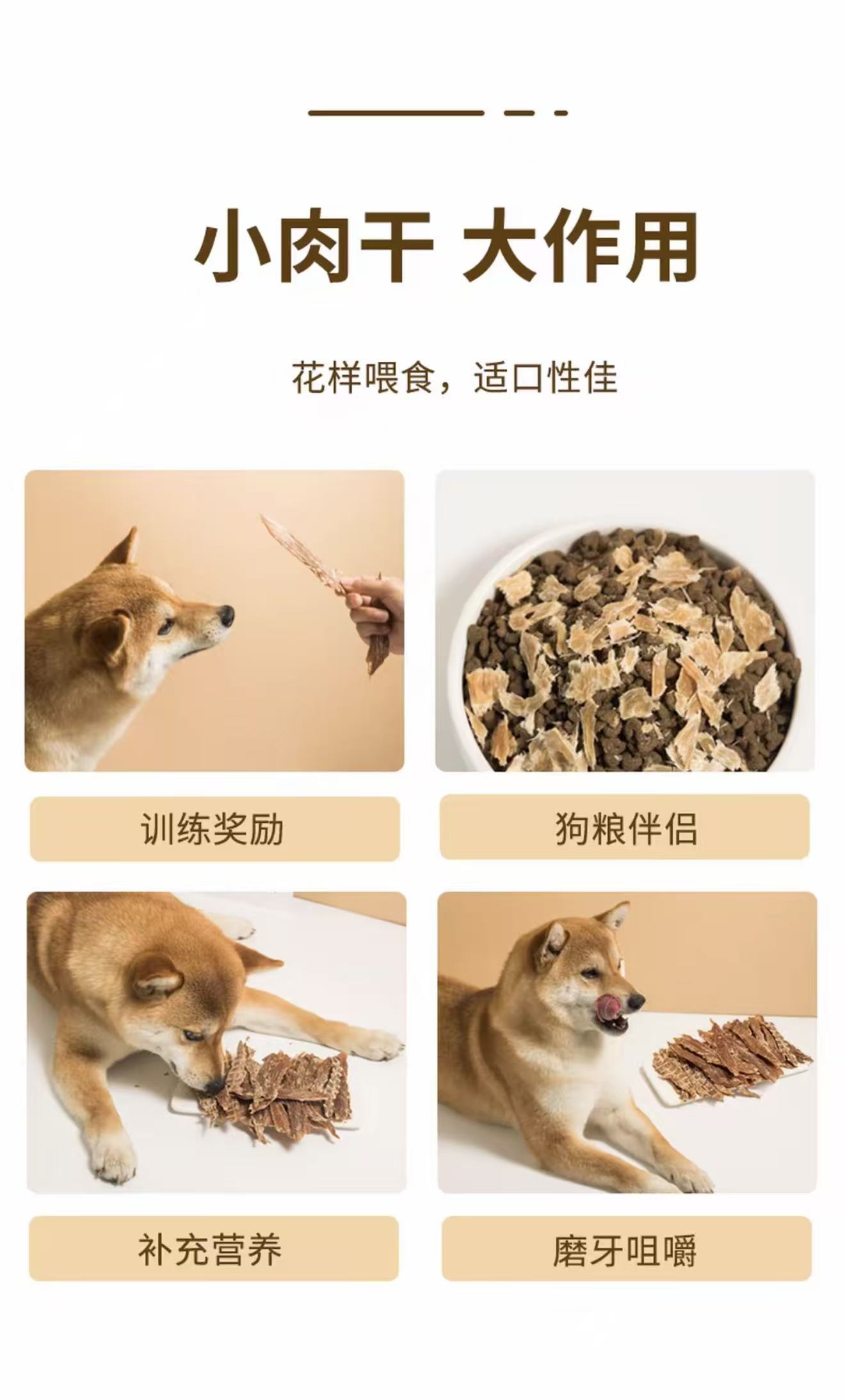 小肉干 大作用

花样喂食，适口性佳

训练奖励

狗粮伴侣

补充营养

磨牙咀嚼