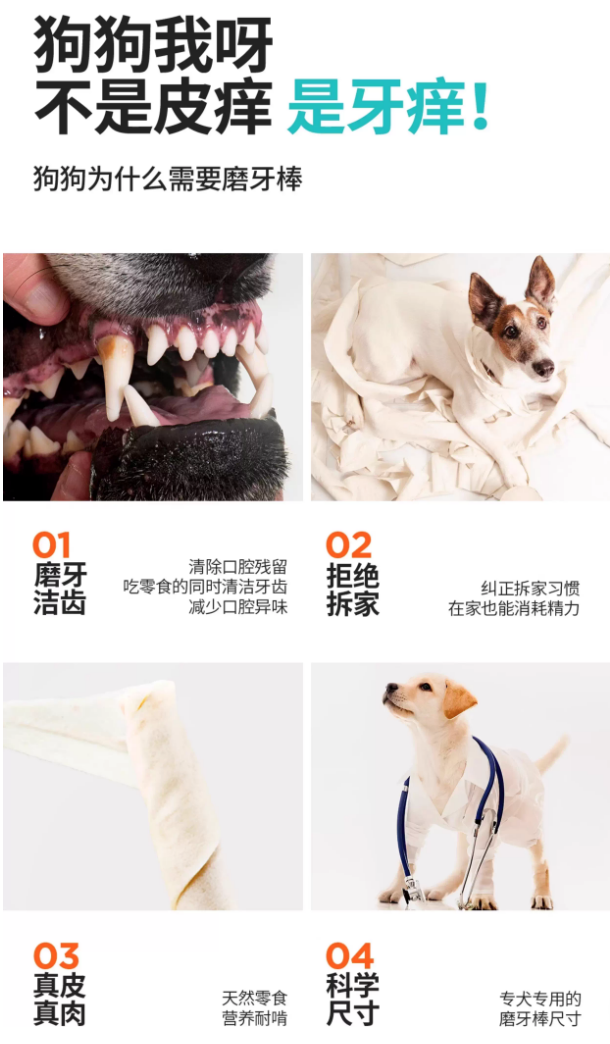 狗狗我呀
不是皮痒 是牙痒!

狗狗为什么需要磨牙棒

01
磨牙
洁齿

清除口腔残留
吃零食的同时清洁牙齿
减少口腔异味

02
拒绝
拆家

纠正拆家习惯
在家也能消耗精力

03
真皮
真肉

天然零食
营养耐啃

04
科学
尺寸

专犬专用的
磨牙棒尺寸