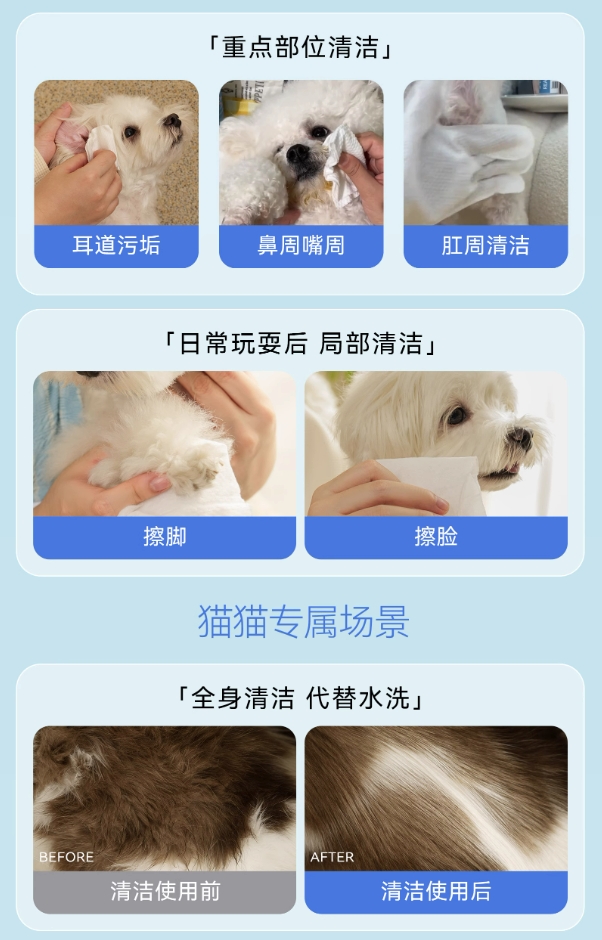 「重点部位清洁」

耳道污垢

鼻周嘴周

肛周清洁

「日常玩耍后 局部清洁」

擦脚

擦脸

猫猫专属场景

「全身清洁 代替水洗」

BEFORE

清洁使用前

AFTER

清洁使用后