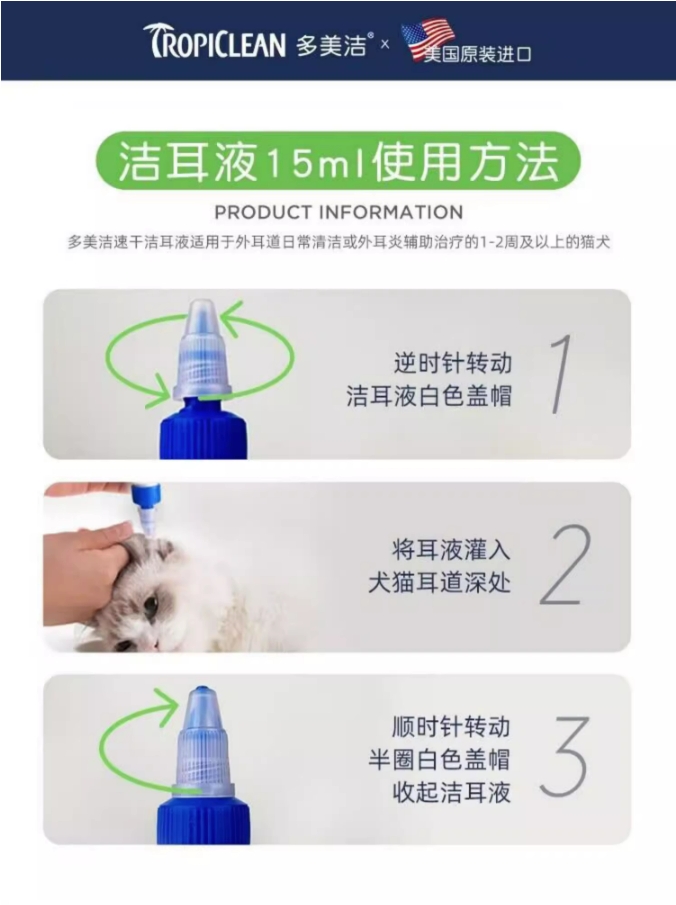 TROPICLEAN 多美洁® × 美国原装进口

洁耳液15ml使用方法

PRODUCT INFORMATION

多美洁速干洁耳液适用于外耳道日常清洁或外耳炎辅助治疗的1-2周及以上的猫犬

逆时针转动
洁耳液白色盖帽
1

将耳液灌入
犬猫耳道深处
2

顺时针转动
半圈白色盖帽
收起洁耳液
3