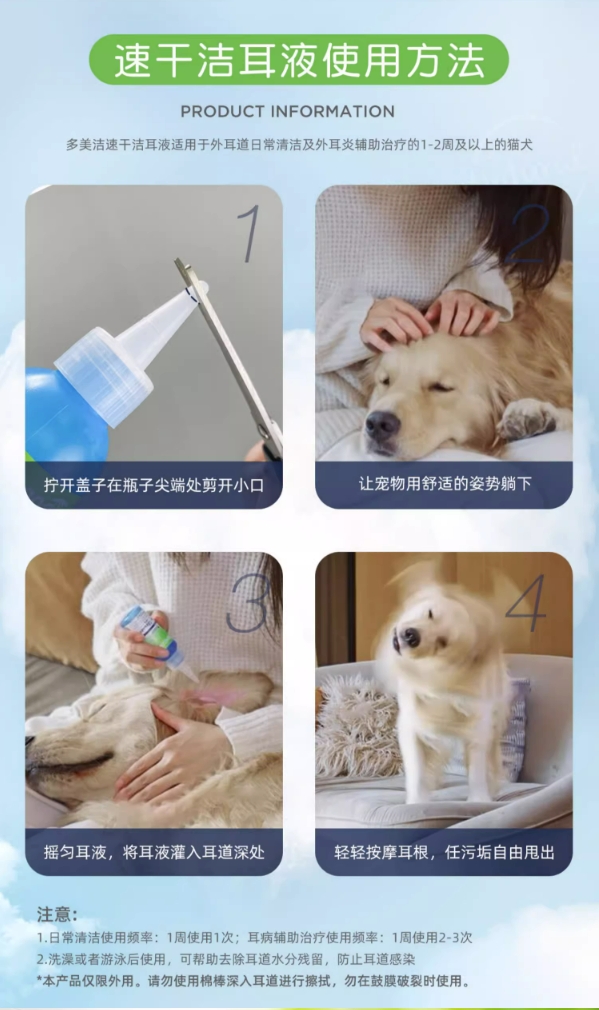 速干洁耳液使用方法

PRODUCT INFORMATION

多美洁速干洁耳液适用于外耳道日常清洁及外耳炎辅助治疗的1-2周及以上的猫犬

1

拧开盖子在瓶子尖端处剪开小口

2

让宠物用舒适的姿势躺下

3

摇匀耳液，将耳液灌入耳道深处

4

轻轻按摩耳根，任污垢自由甩出

注意：
1.日常清洁使用频率：1周使用1次；耳病辅助治疗使用频率：1周使用2-3次
2.洗澡或者游泳后使用，可帮助去除耳道水分残留，防止耳道感染
*本产品仅限外用。请勿使用棉棒深入耳道进行擦拭，勿在鼓膜破裂时使用。