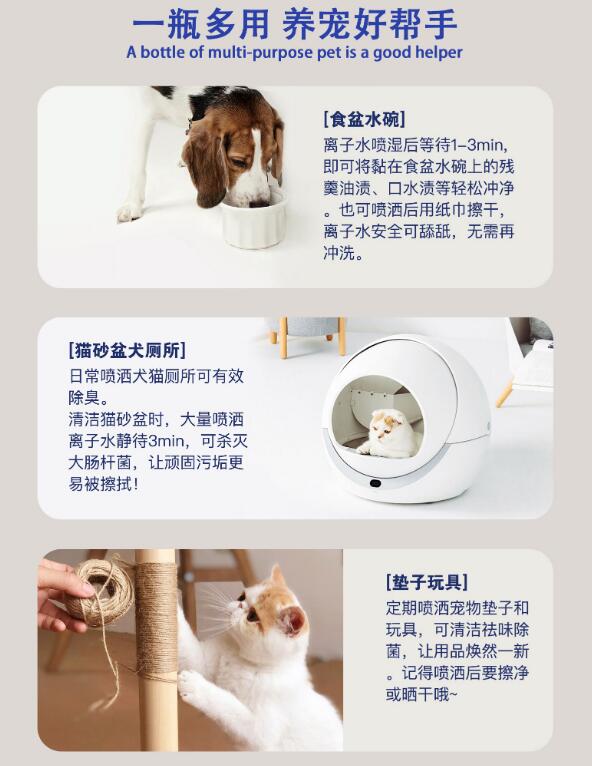 一瓶多用 养宠好帮手
A bottle of multi-purpose pet is a good helper

[食盆水碗]
离子水喷湿后等待1–3min，即可将黏在食盆水碗上的残羹油渍、口水渍等轻松冲净。也可喷洒后用纸巾擦干，离子水安全可舔舐，无需再冲洗。

[猫砂盆犬厕所]
日常喷洒犬猫厕所可有效除臭。
清洁猫砂盆时，大量喷洒离子水静待3min，可杀灭大肠杆菌，让顽固污垢更易被擦拭！

[垫子玩具]
定期喷洒宠物垫子和玩具，可清洁祛味除菌，让用品焕然一新。记得喷洒后要擦净或晒干哦~