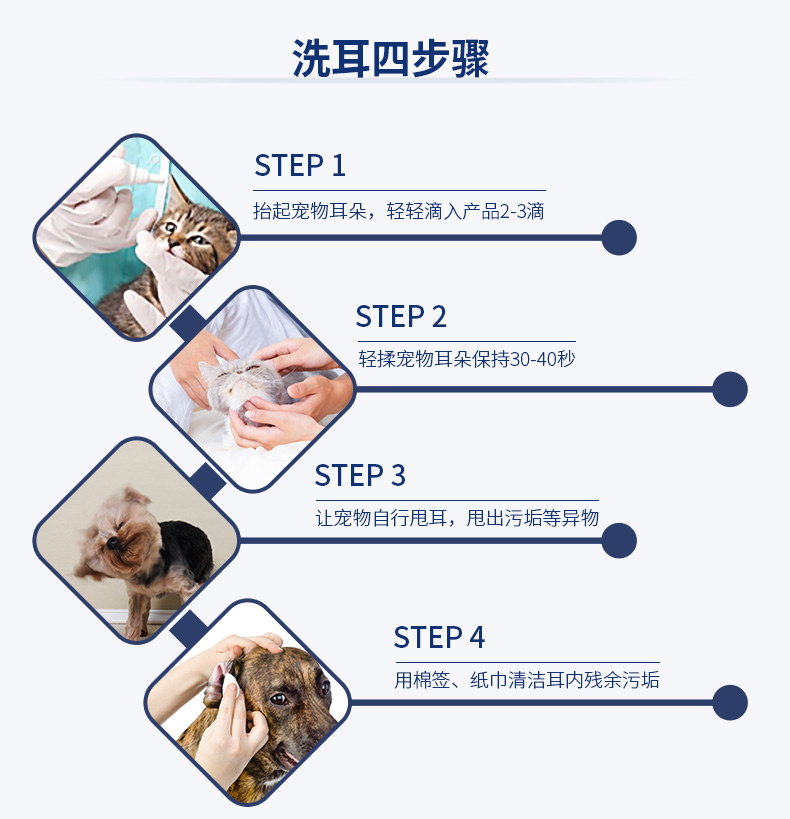 洗耳四步骤

STEP 1

抬起宠物耳朵，轻轻滴入产品2-3滴

STEP 2

轻揉宠物耳朵保持30-40秒

STEP 3

让宠物自行甩耳，甩出污垢等异物

STEP 4

用棉签、纸巾清洁耳内残余污垢