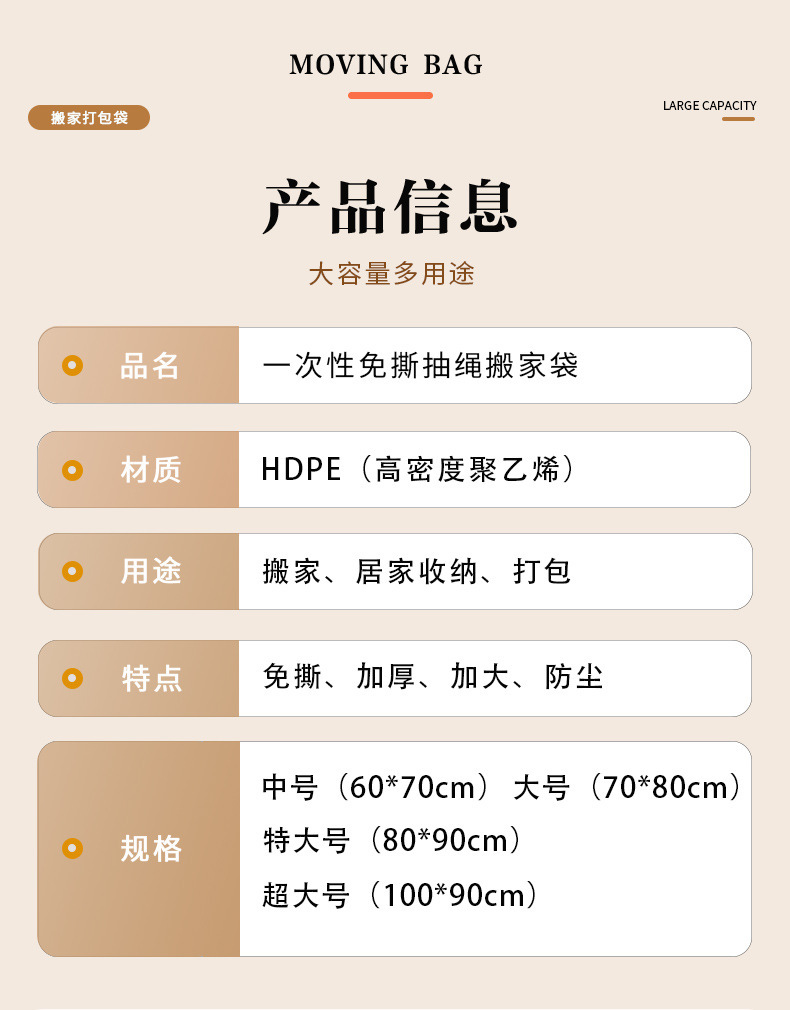 MOVING BAG

搬家打包袋

LARGE CAPACITY

产品信息

大容量多用途

品名
一次性免撕抽绳搬家袋

材质
HDPE（高密度聚乙烯）

用途
搬家、居家收纳、打包

特点
免撕、加厚、加大、防尘

规格
中号（60*70cm） 大号（70*80cm）
特大号（80*90cm）
超大号（100*90cm）