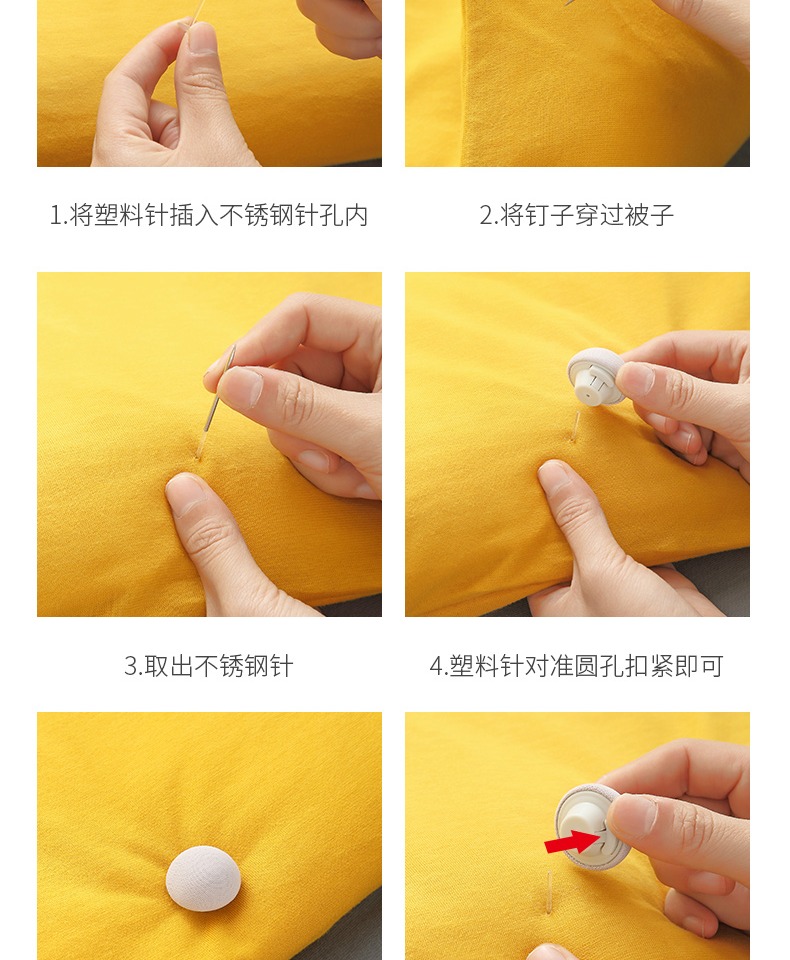 1.将塑料针插入不锈钢针孔内

2.将钉子穿过被子

3.取出不锈钢针

4.塑料针对准圆孔扣紧即可