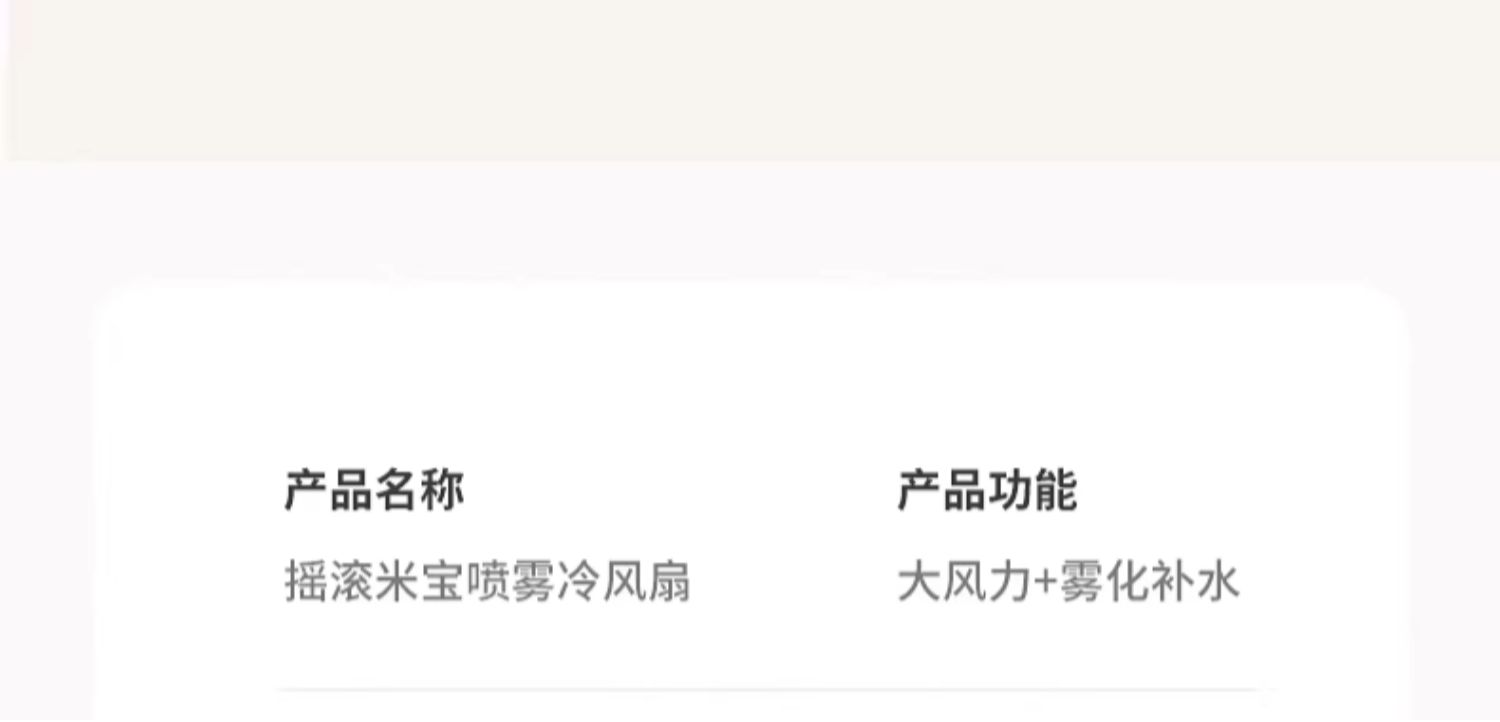 产品名称
摇滚米宝喷雾冷风扇

产品功能
大风力+雾化补水