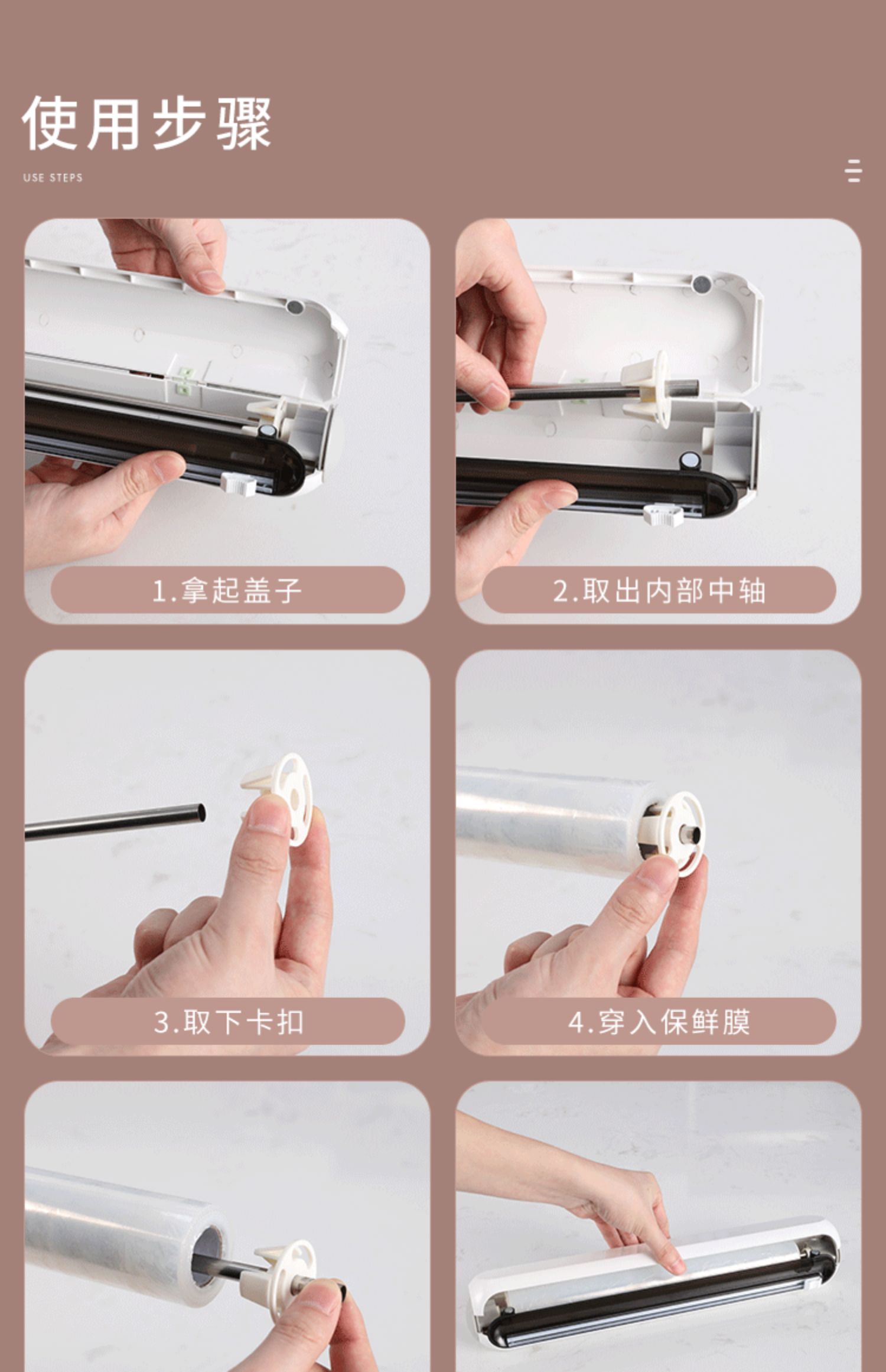 使用步骤

USE STEPS

1.拿起盖子

2.取出内部中轴

3.取下卡扣

4.穿入保鲜膜