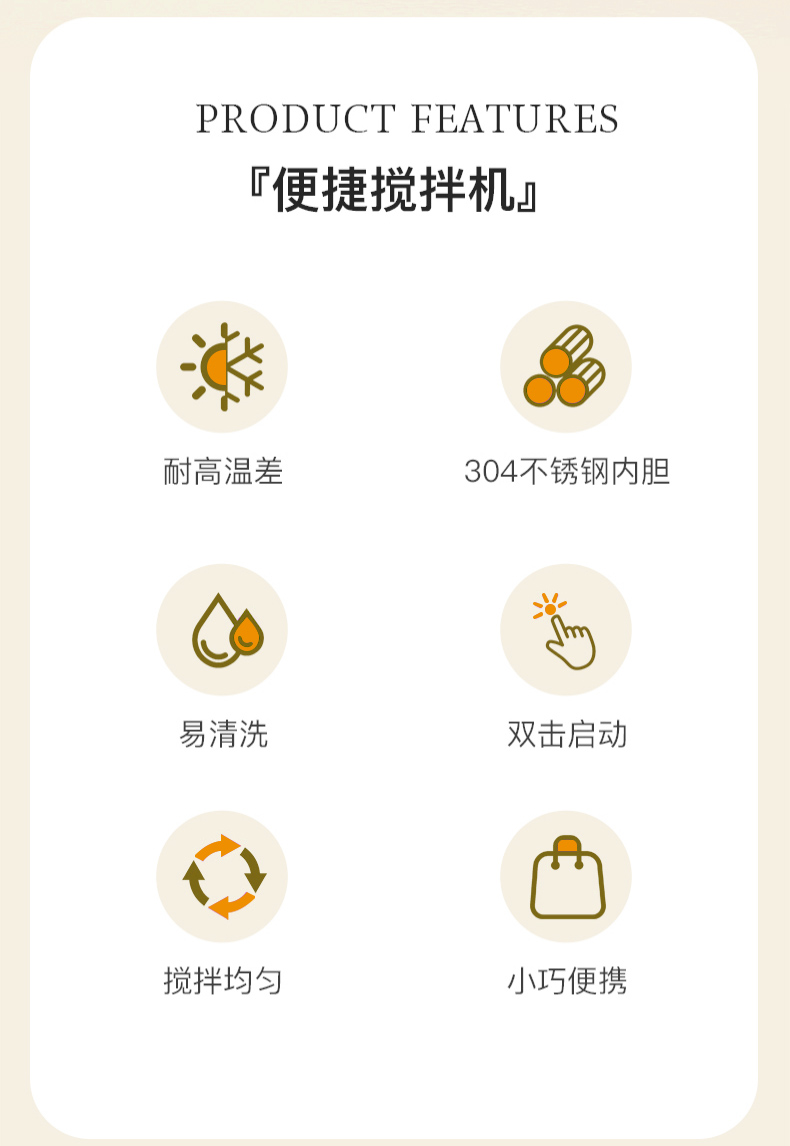 PRODUCT FEATURES

『便捷搅拌机』

耐高温差

304不锈钢内胆

易清洗

双击启动

搅拌均匀

小巧便携