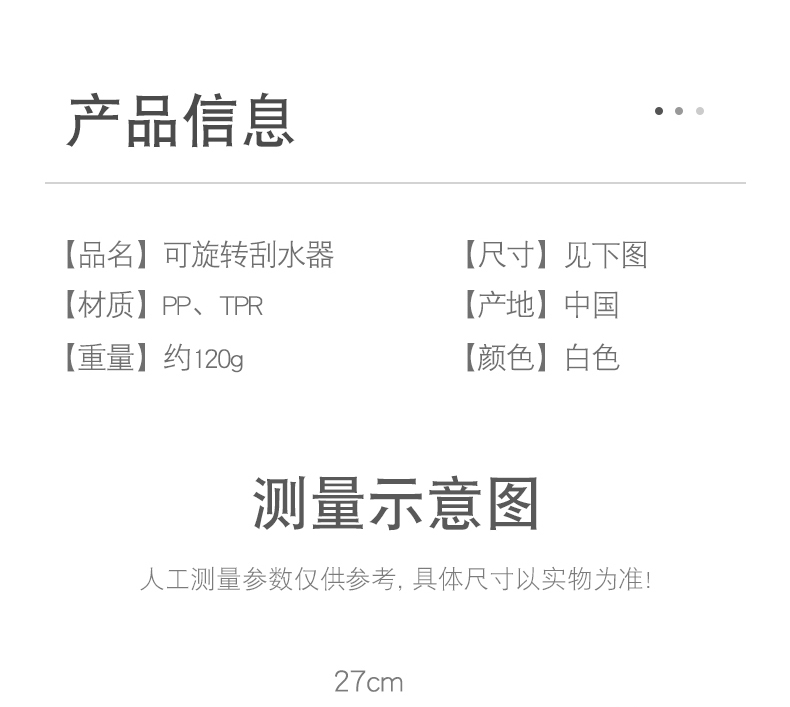 产品信息

【品名】可旋转刮水器
【材质】PP、TPR
【重量】约120g

【尺寸】见下图
【产地】中国
【颜色】白色

测量示意图

人工测量参数仅供参考，具体尺寸以实物为准!

27cm