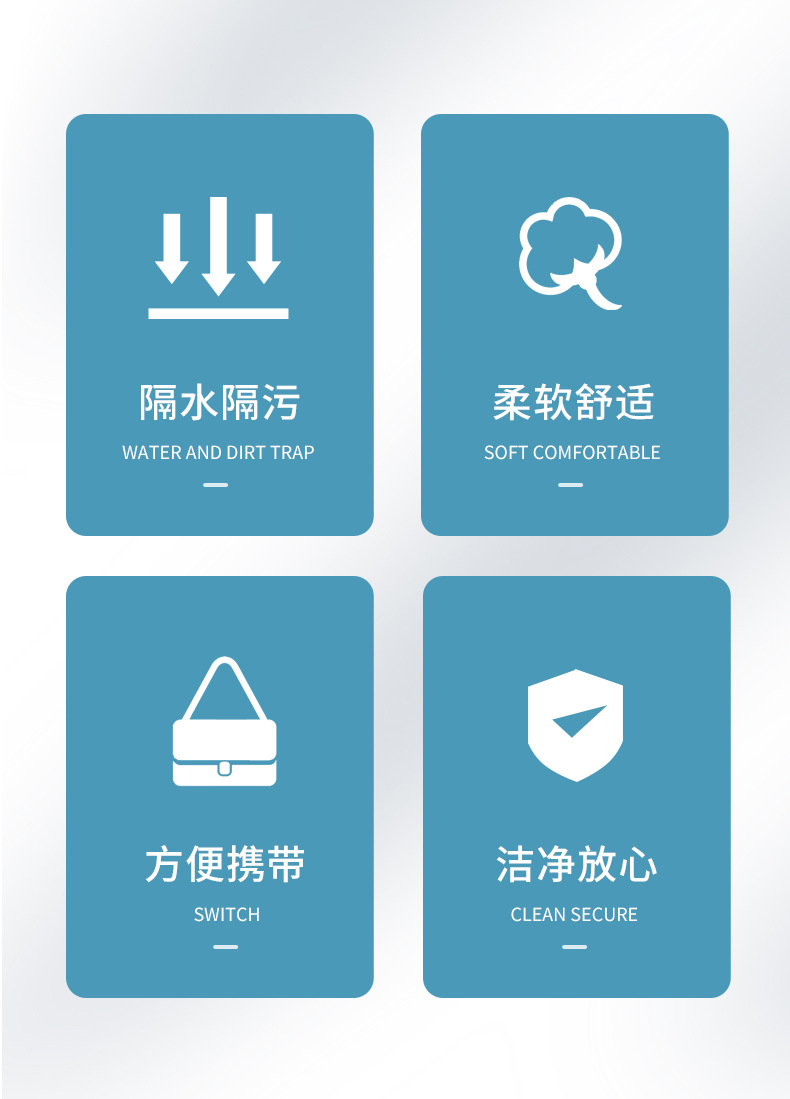 隔水隔污

WATER AND DIRT TRAP

柔软舒适

SOFT COMFORTABLE

方便携带

SWITCH

洁净放心

CLEAN SECURE