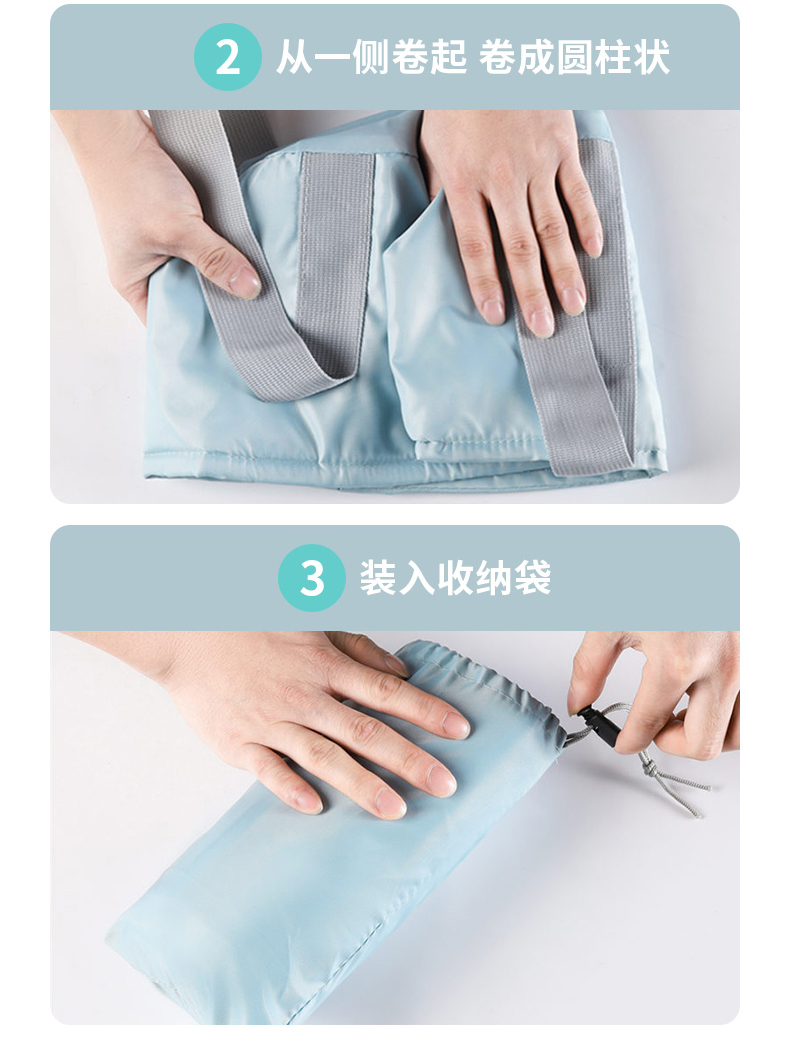 2 从一侧卷起 卷成圆柱状

3 装入收纳袋