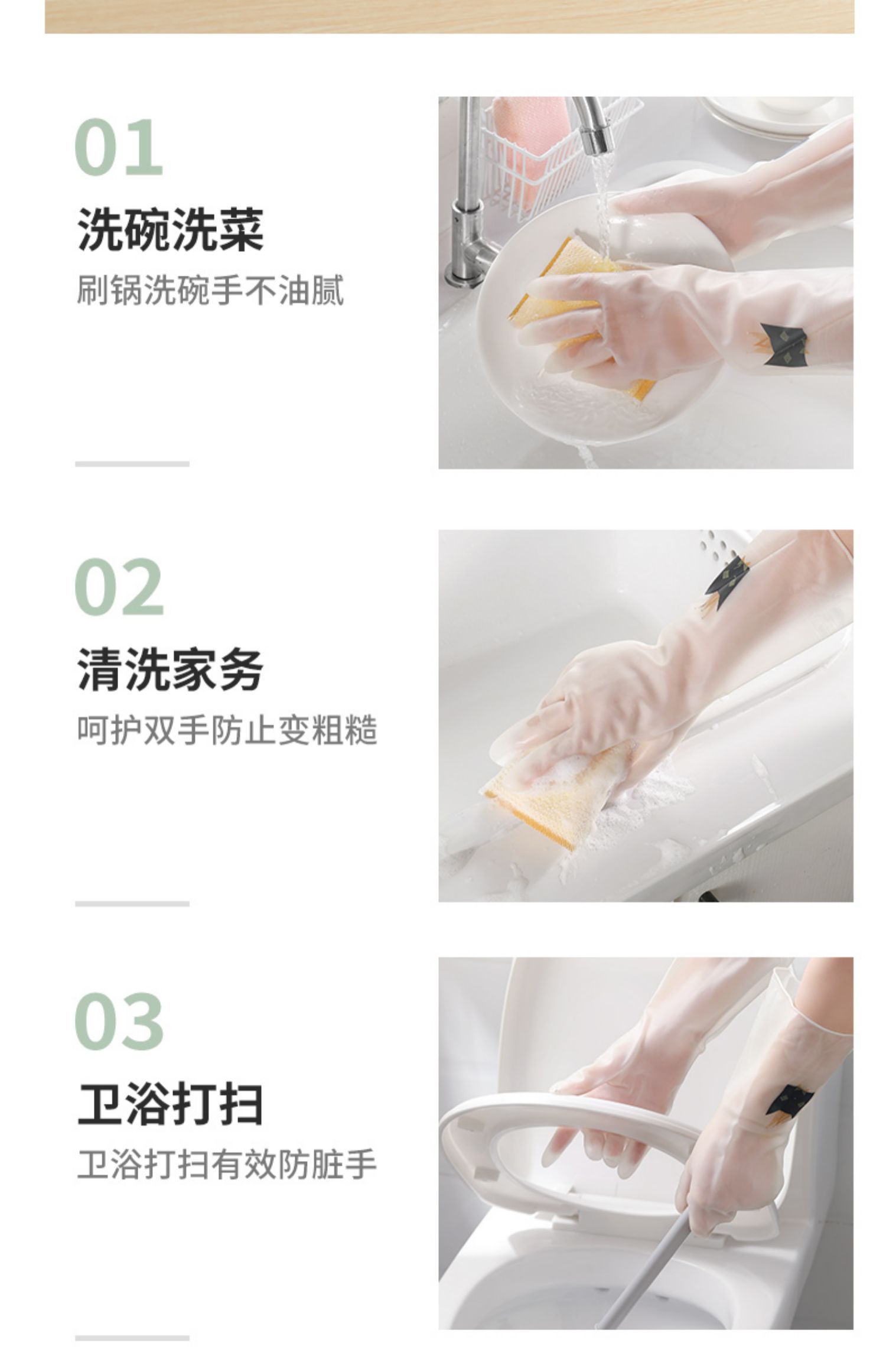 01

洗碗洗菜

刷锅洗碗手不油腻

02

清洗家务

呵护双手防止变粗糙

03

卫浴打扫

卫浴打扫有效防脏手