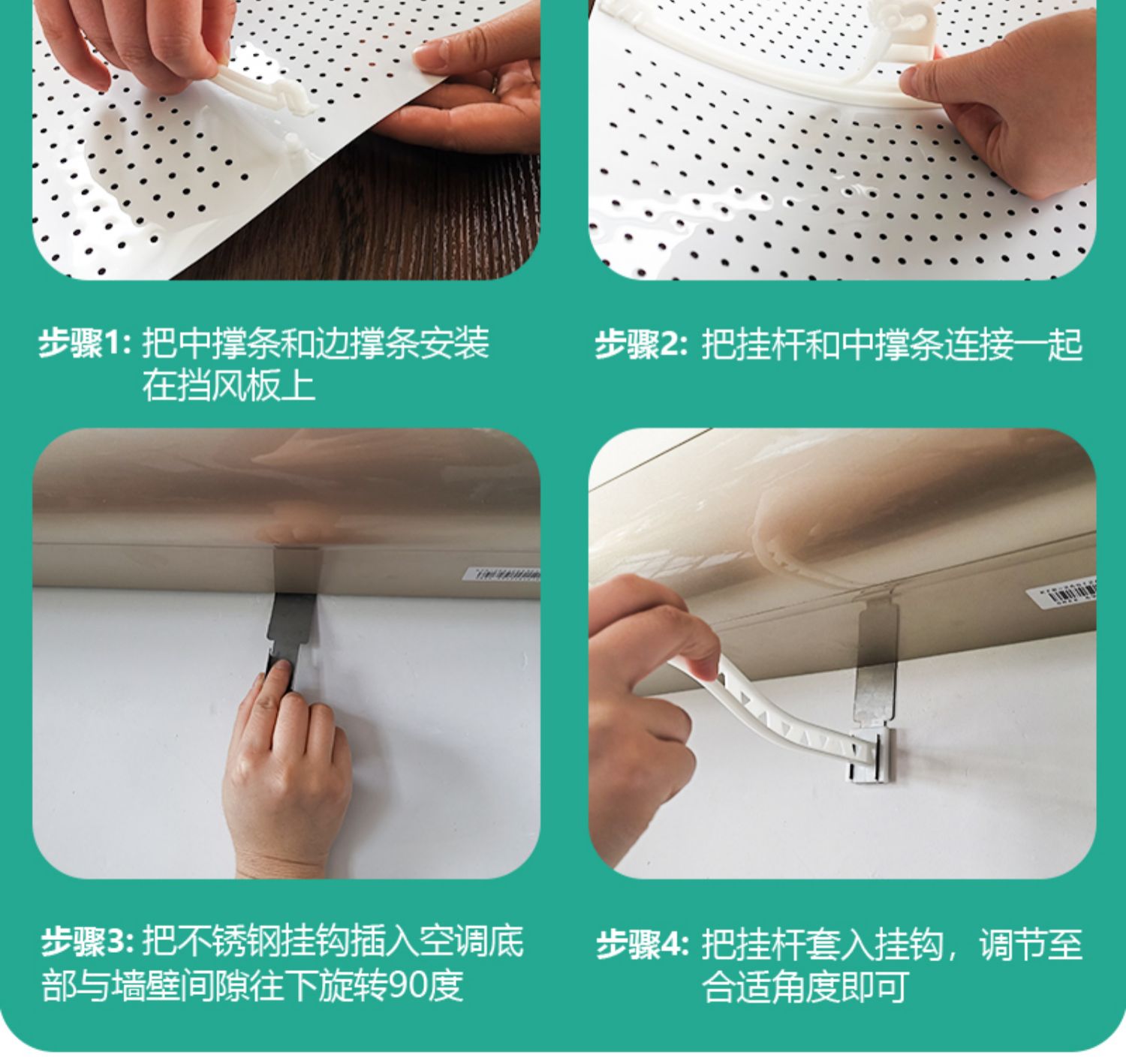 步骤1: 把中撑条和边撑条安装在挡风板上

步骤2: 把挂杆和中撑条连接一起

步骤3: 把不锈钢挂钩插入空调底部与墙壁间隙往下旋转90度

步骤4: 把挂杆套入挂钩，调节至合适角度即可