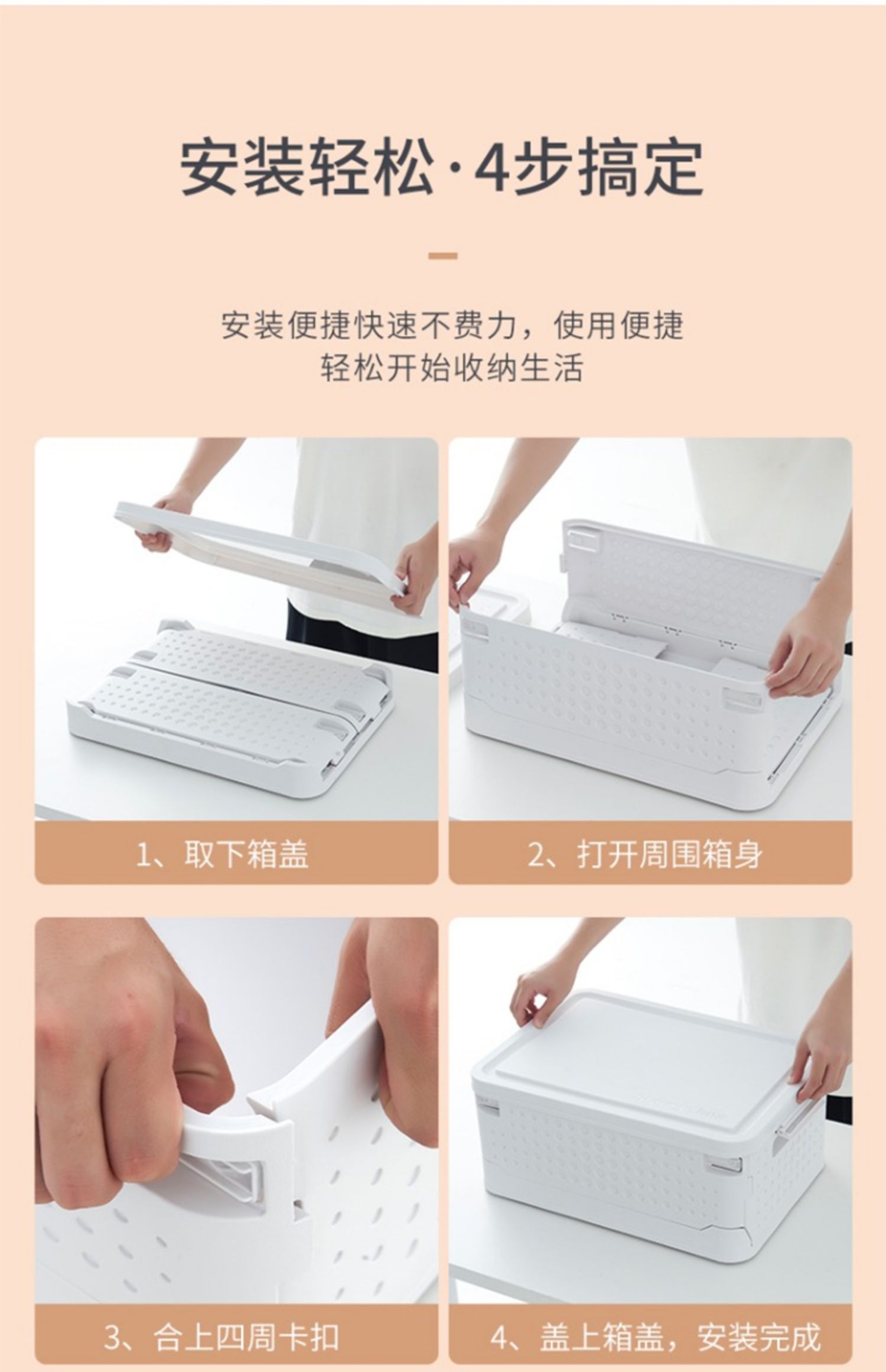 安装轻松·4步搞定

安装便捷快速不费力，使用便捷
轻松开始收纳生活

1、取下箱盖

2、打开周围箱身

3、合上四周卡扣

4、盖上箱盖，安装完成