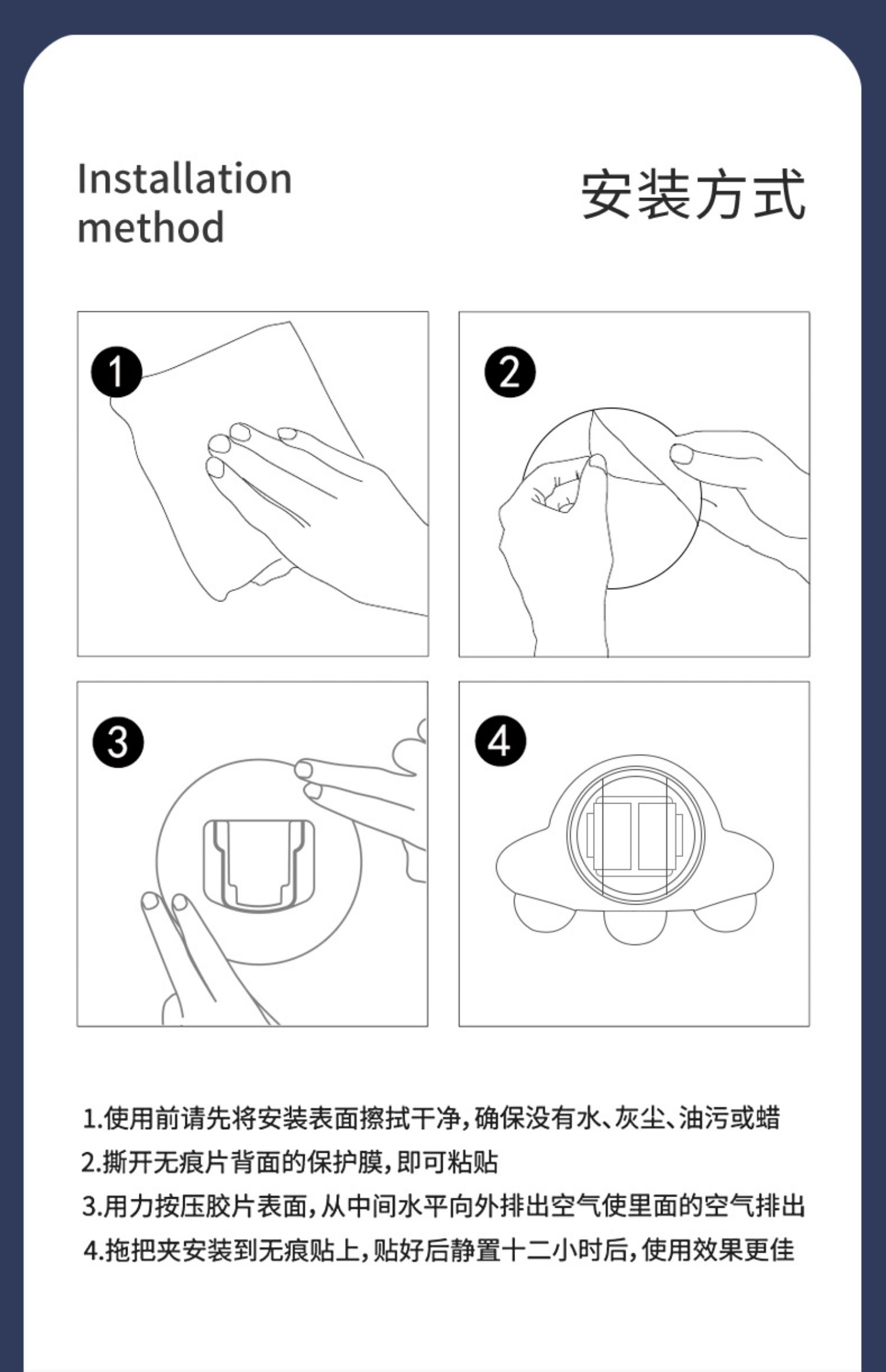 Installation method

安装方式

1

2

3

4

1.使用前请先将安装表面擦拭干净,确保没有水、灰尘、油污或蜡
2.撕开无痕片背面的保护膜,即可粘贴
3.用力按压胶片表面,从中间水平向外排出空气使里面的空气排出
4.拖把夹安装到无痕贴上,贴好后静置十二小时后,使用效果更佳