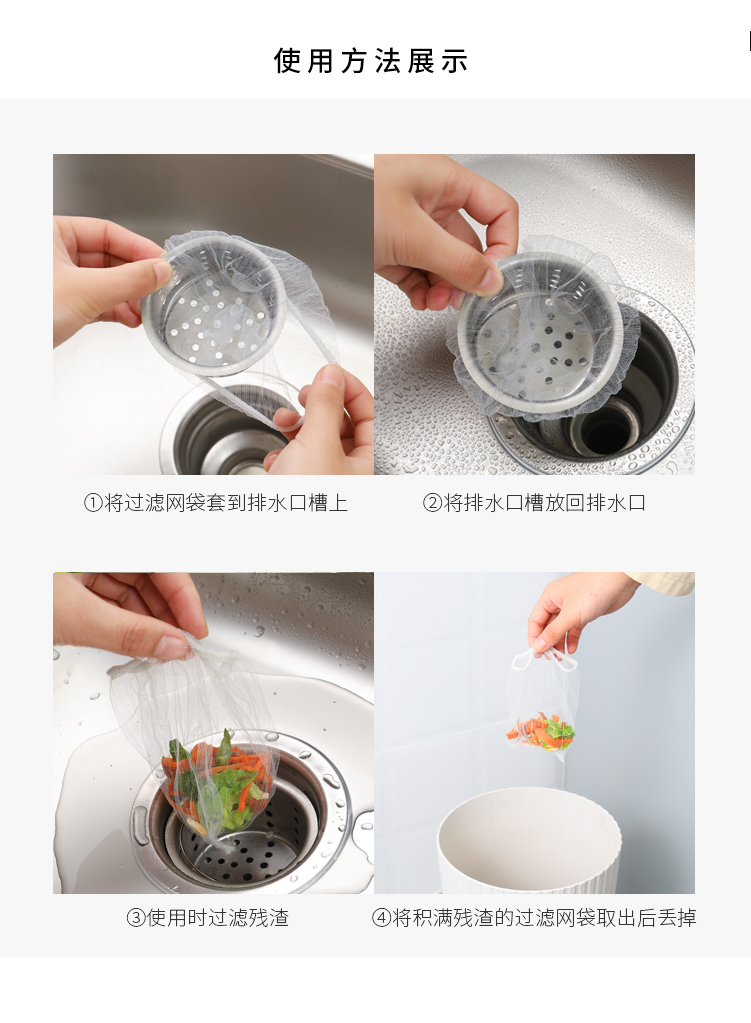 使用方法展示

①将过滤网袋套到排水口槽上

②将排水口槽放回排水口

③使用时过滤残渣

④将积满残渣的过滤网袋取出后丢掉