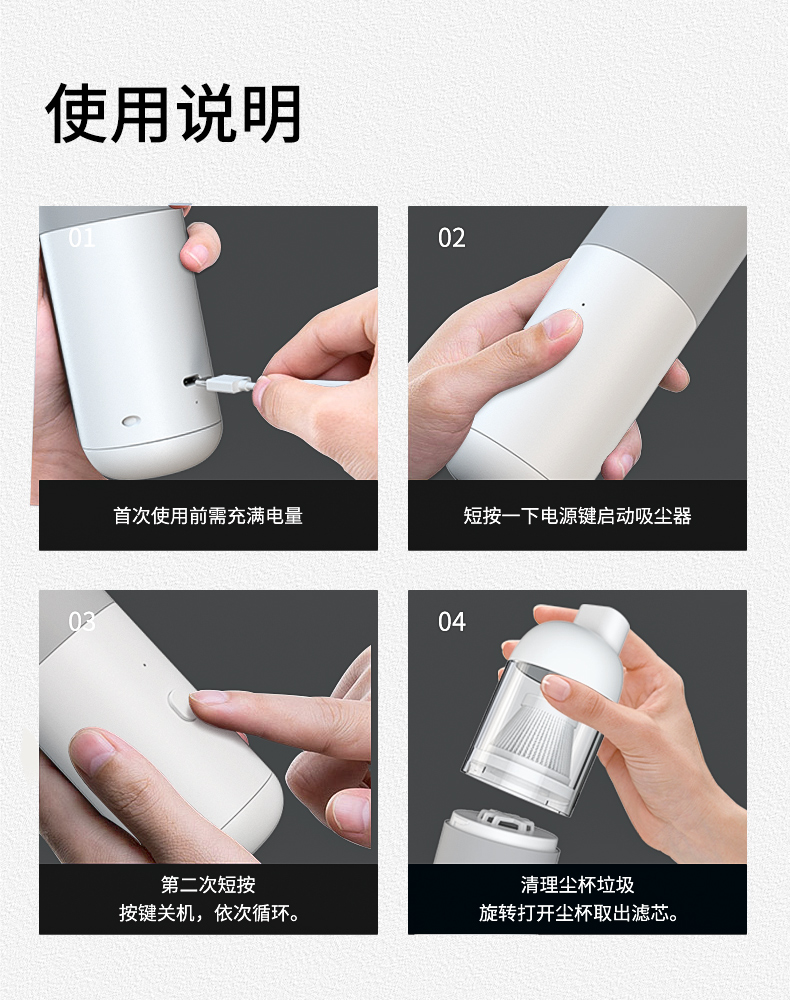 使用说明

01
首次使用前需充满电量

02
短按一下电源键启动吸尘器

03
第二次短按
按键关机，依次循环。

04
清理尘杯垃圾
旋转打开尘杯取出滤芯。