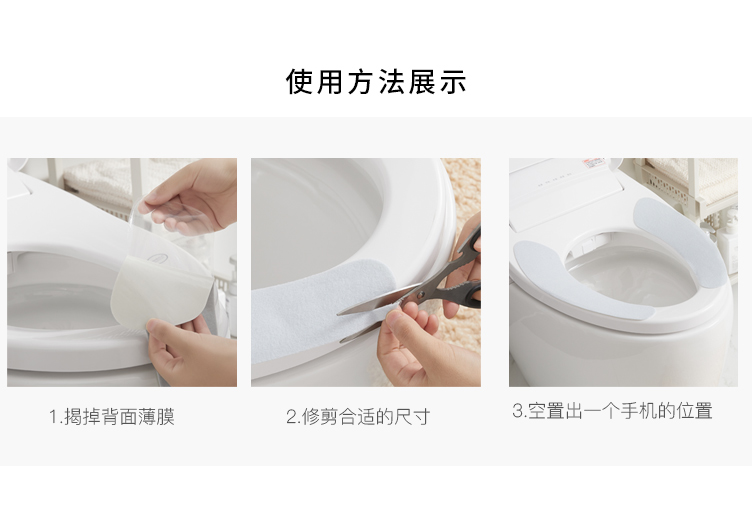 使用方法展示

1.揭掉背面薄膜

2.修剪合适的尺寸

3.空置出一个手机的位置