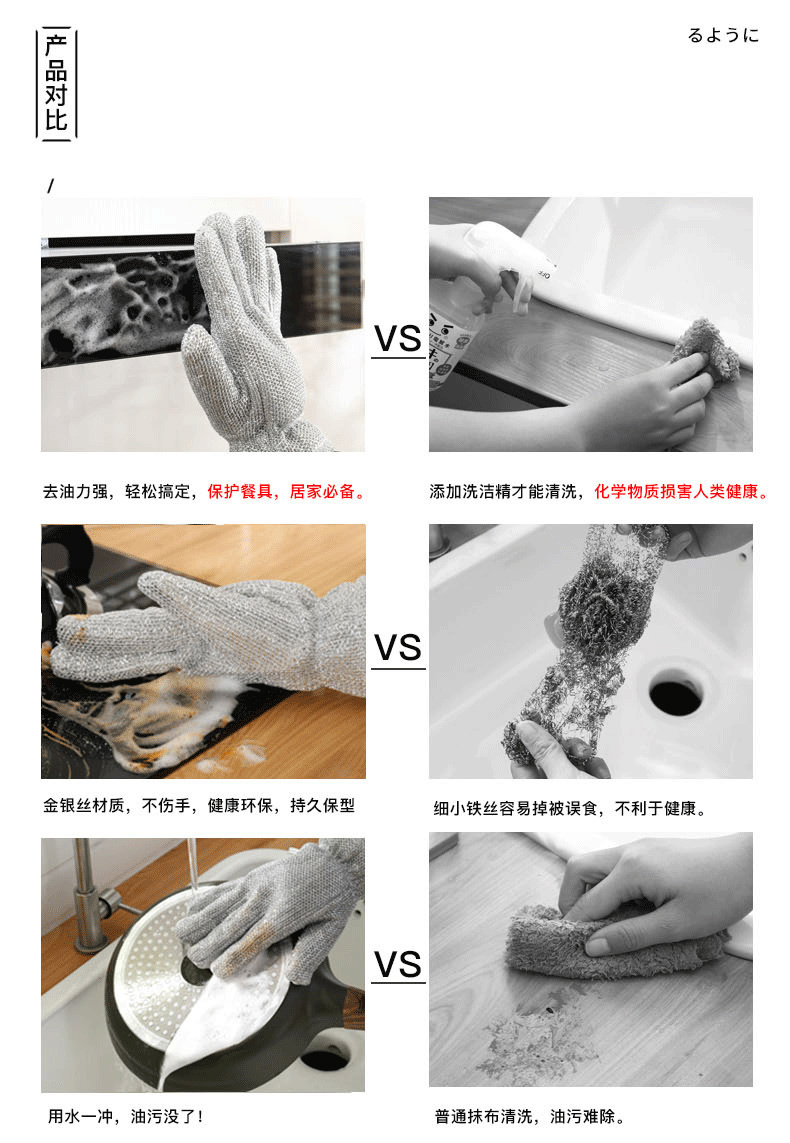 产品对比

るように

/

VS

去油力强，轻松搞定，保护餐具，居家必备。

添加洗洁精才能清洗，化学物质损害人类健康。

VS

金银丝材质，不伤手，健康环保，持久保型

细小铁丝容易掉被误食，不利于健康。

VS

用水一冲，油污没了！

普通抹布清洗，油污难除。