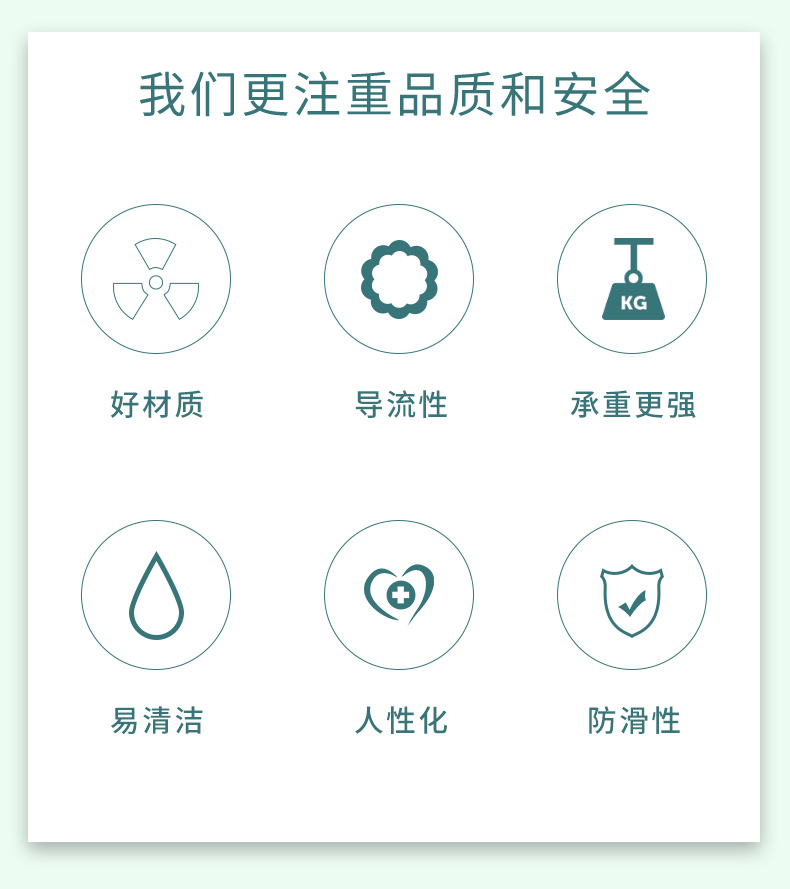 我们更注重品质和安全

KG

好材质

导流性

承重更强

易清洁

人性化

防滑性