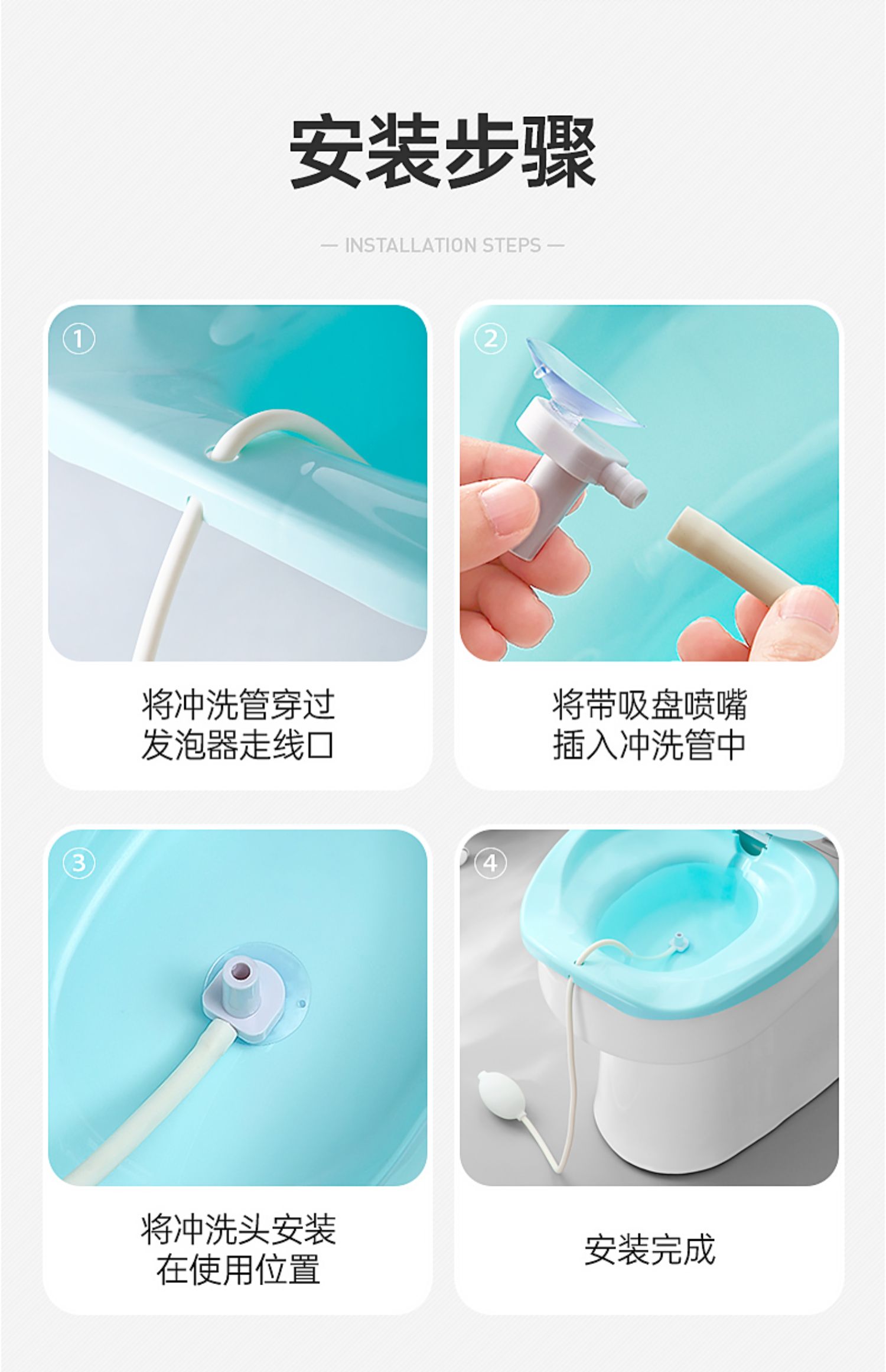 安装步骤

— INSTALLATION STEPS —

①

将冲洗管穿过
发泡器走线口

②

将带吸盘喷嘴
插入冲洗管中

③

将冲洗头安装
在使用位置

④

安装完成