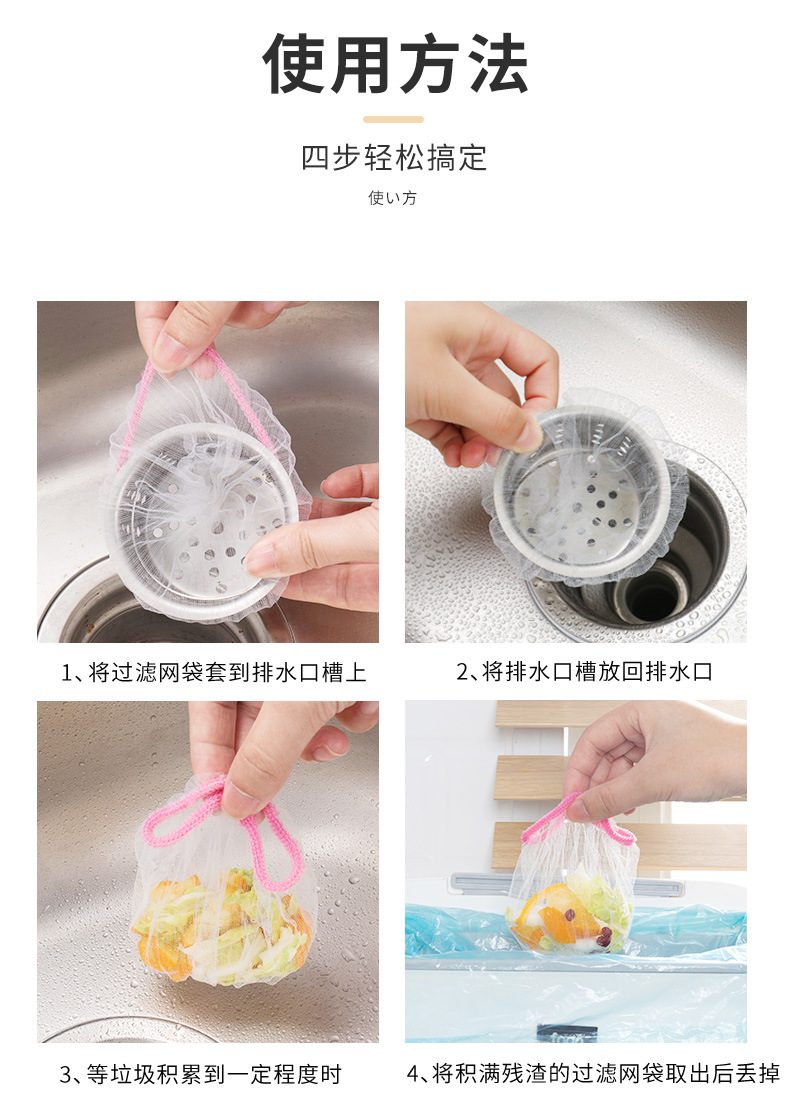 使用方法

四步轻松搞定

使い方

1、将过滤网袋套到排水口槽上

2、将排水口槽放回排水口

3、等垃圾积累到一定程度时

4、将积满残渣的过滤网袋取出后丢掉