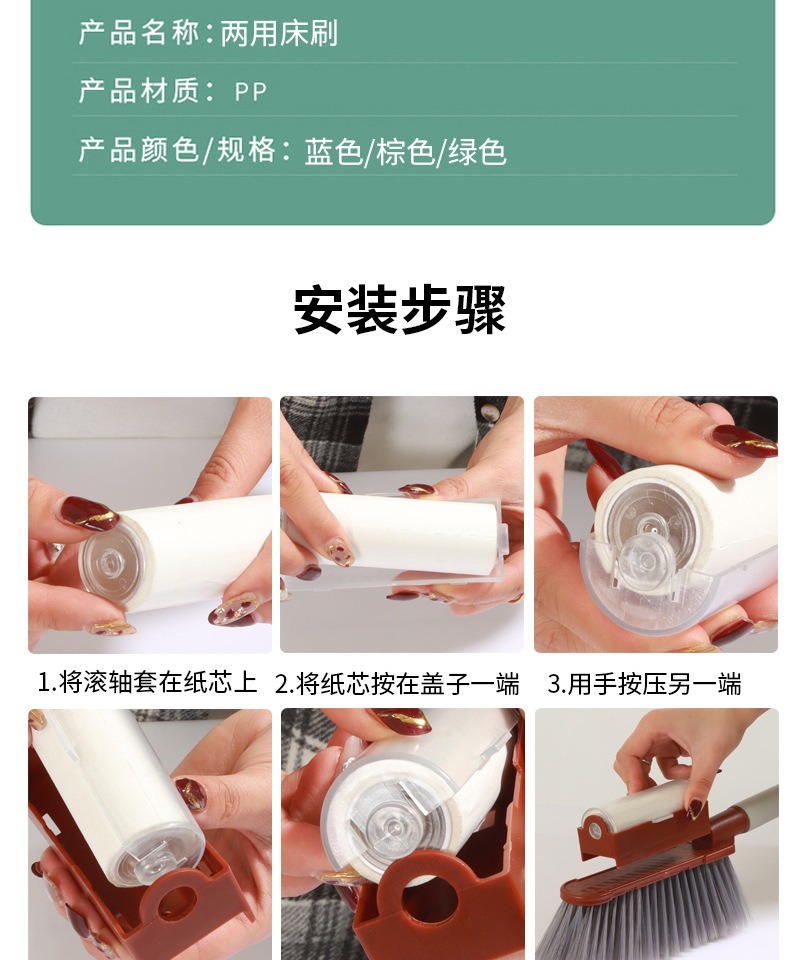 产品名称：两用床刷

产品材质： PP

产品颜色/规格：蓝色/棕色/绿色

安装步骤

1.将滚轴套在纸芯上

2.将纸芯按在盖子一端

3.用手按压另一端