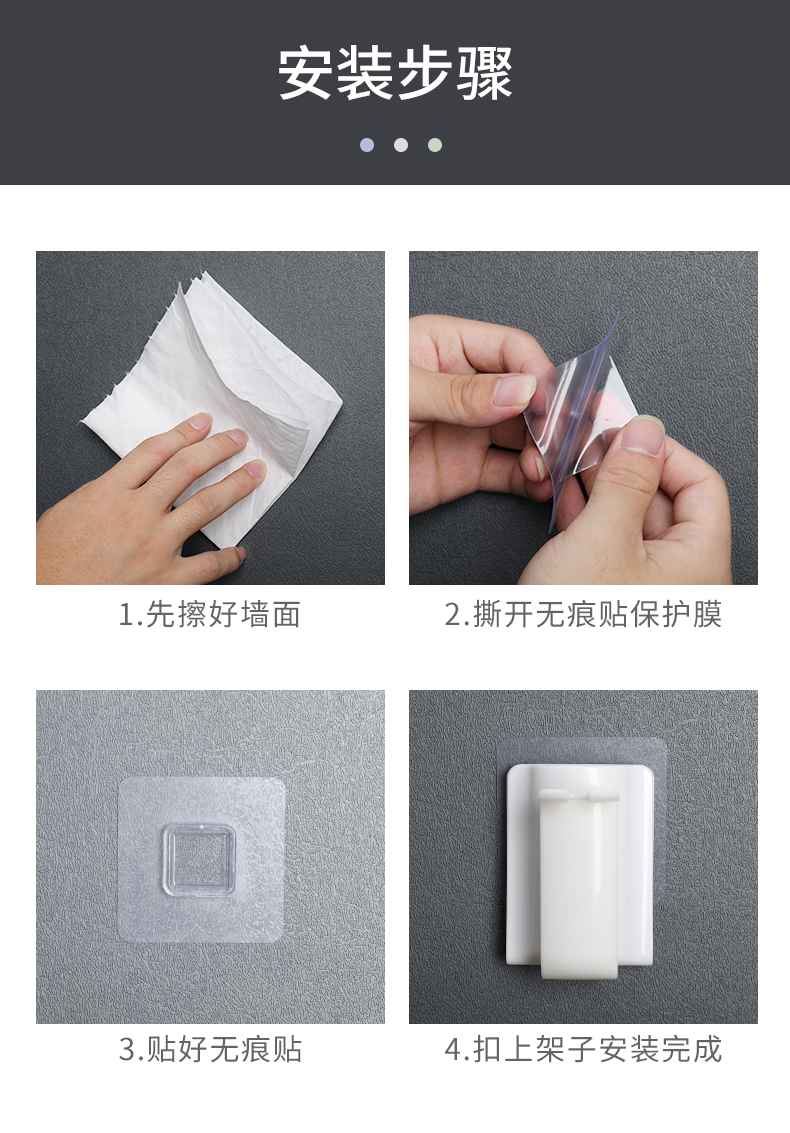 安装步骤

1.先擦好墙面

2.撕开无痕贴保护膜

3.贴好无痕贴

4.扣上架子安装完成