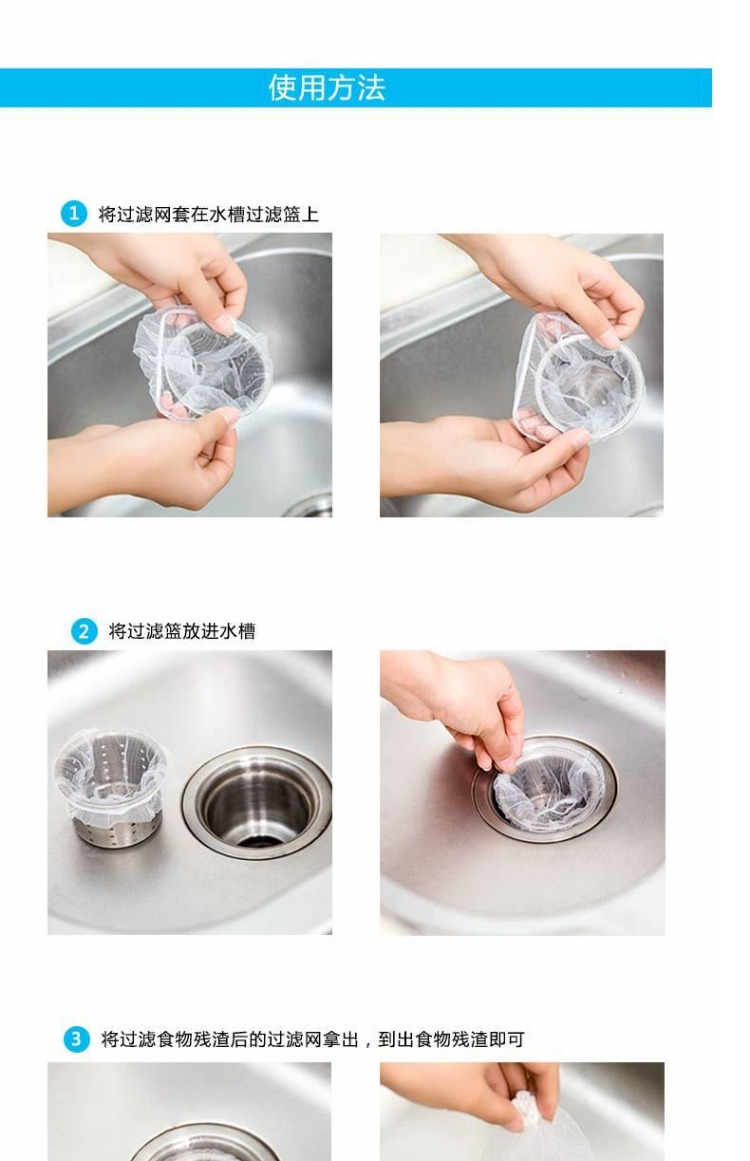 使用方法

1 将过滤网套在水槽过滤篮上

2 将过滤篮放进水槽

3 将过滤食物残渣后的过滤网拿出，到出食物残渣即可