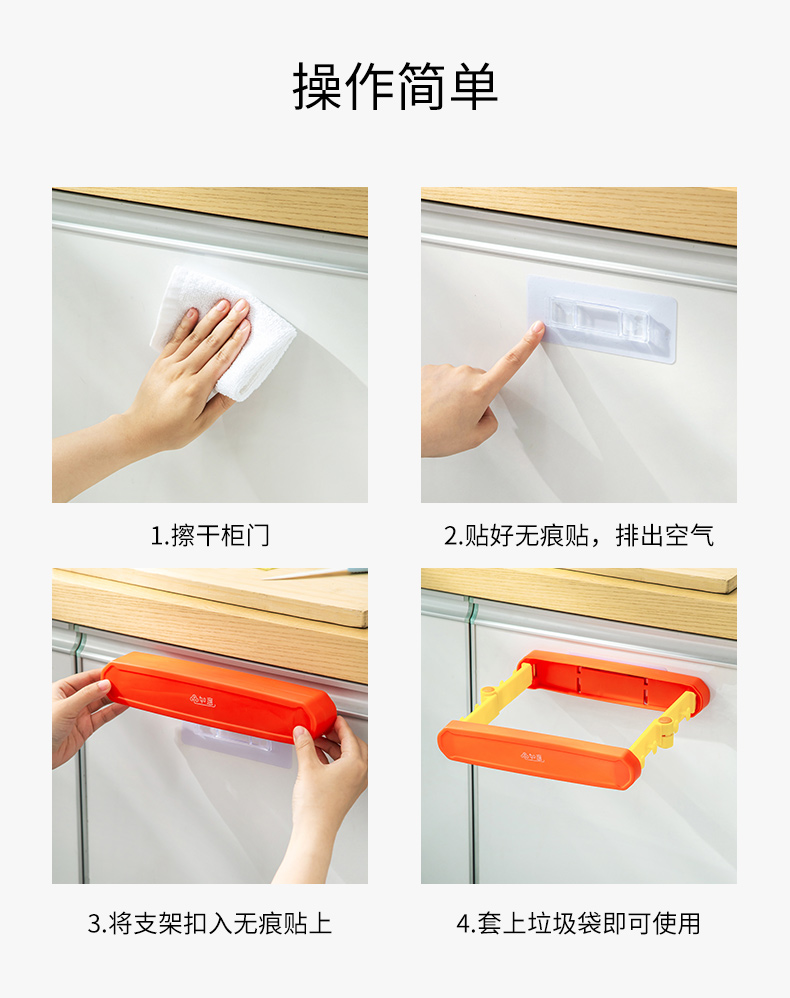 操作简单

1.擦干柜门

2.贴好无痕贴，排出空气

3.将支架扣入无痕贴上

4.套上垃圾袋即可使用