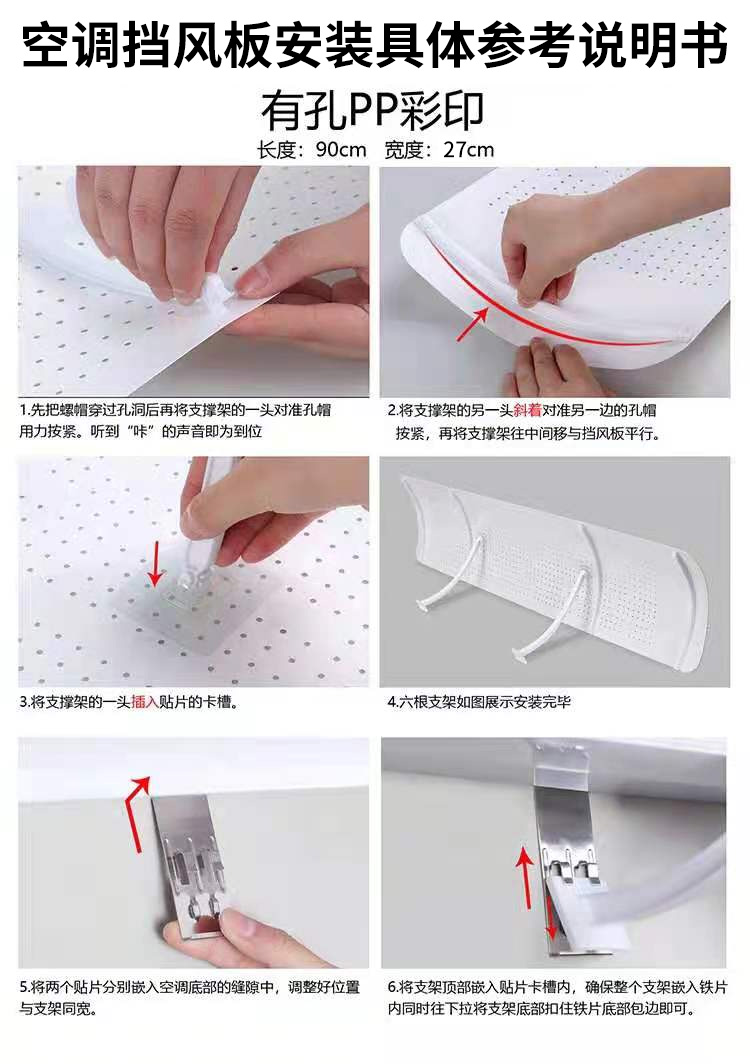 空调挡风板安装具体参考说明书

有孔PP彩印

长度：90cm 宽度：27cm

1.先把螺帽穿过孔洞后再将支撑架的一头对准孔帽用力按紧。听到“咔”的声音即为到位

2.将支撑架的另一头斜着对准另一边的孔帽按紧，再将支撑架往中间移与挡风板平行。

3.将支撑架的一头插入贴片的卡槽。

4.六根支架如图展示安装完毕

5.将两个贴片分别嵌入空调底部的缝隙中，调整好位置与支架同宽。

6.将支架顶部嵌入贴片卡槽内，确保整个支架嵌入铁片内同时往下拉将支架底部扣住铁片底部包边即可。