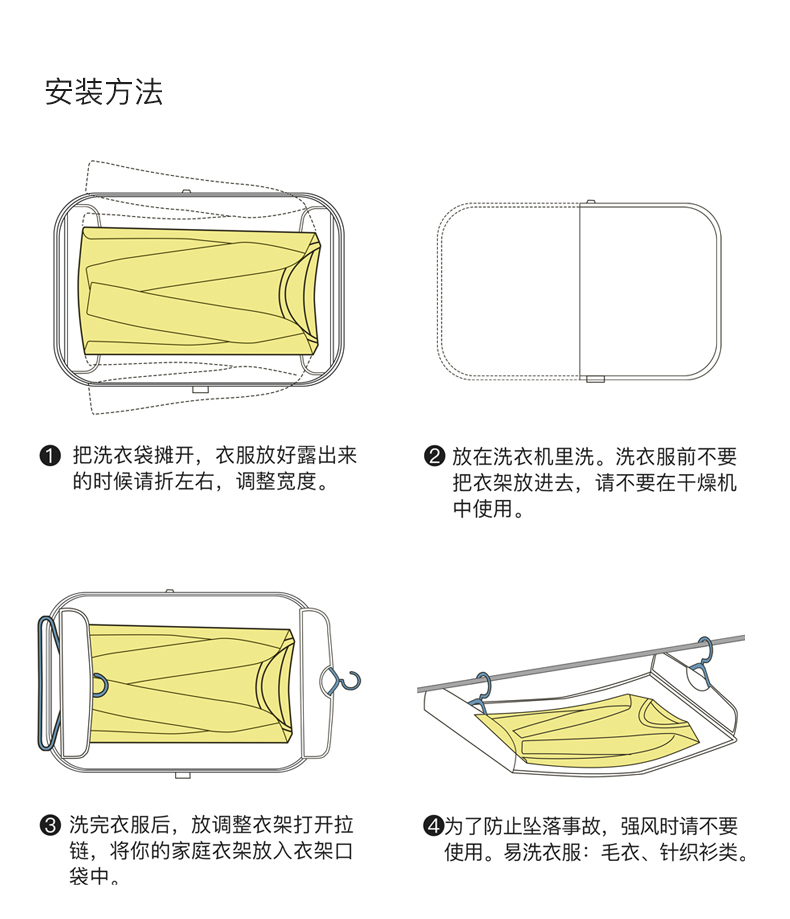 安装方法

❶ 把洗衣袋摊开，衣服放好露出来的时候请折左右，调整宽度。

❷ 放在洗衣机里洗。洗衣服前不要把衣架放进去，请不要在干燥机中使用。

❸ 洗完衣服后，放调整衣架打开拉链，将你的家庭衣架放入衣架口袋中。

❹为了防止坠落事故，强风时请不要使用。易洗衣服：毛衣、针织衫类。