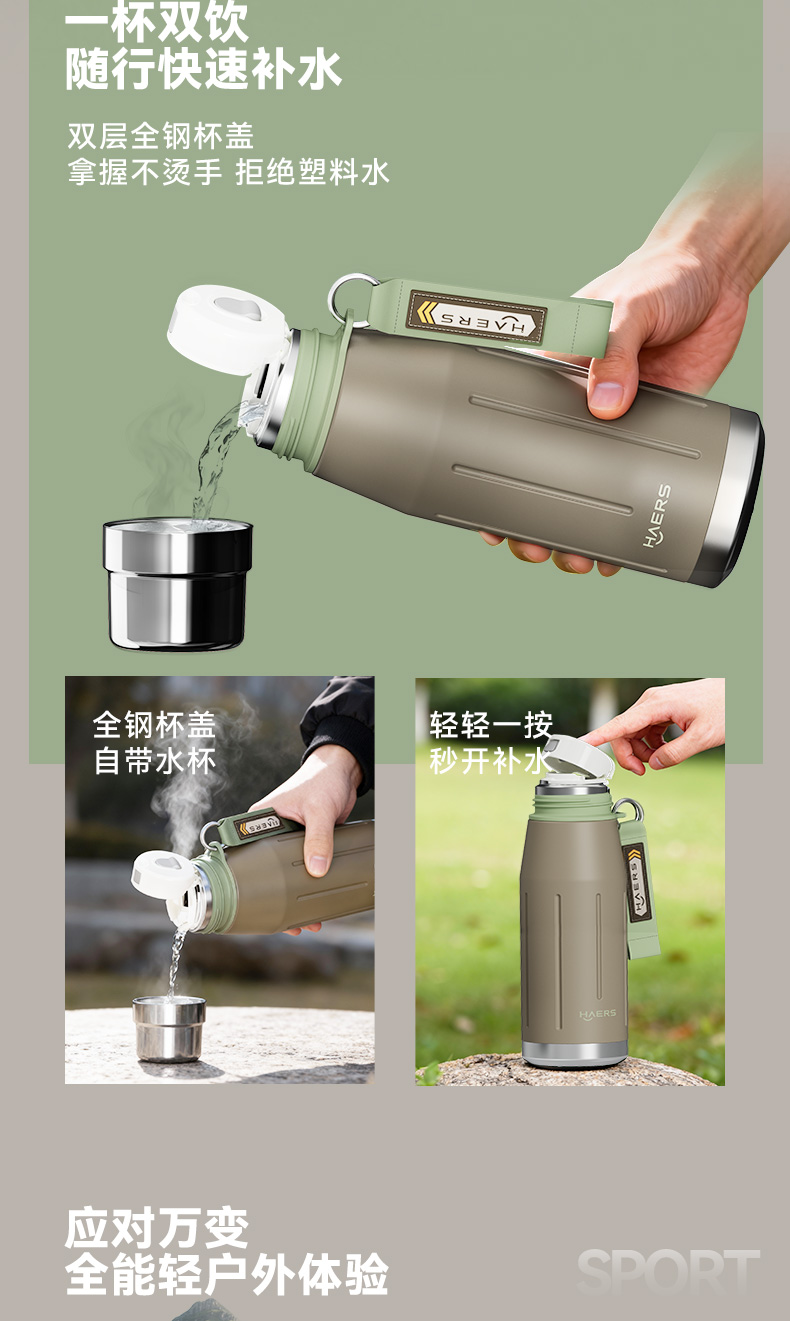 一杯双饮
随行快速补水

双层全钢杯盖
拿握不烫手 拒绝塑料水

HAERS

HAERS

全钢杯盖
自带水杯

HAERS

轻轻一按
秒开补水

HAERS

HAERS

应对万变
全能轻户外体验

SPORT