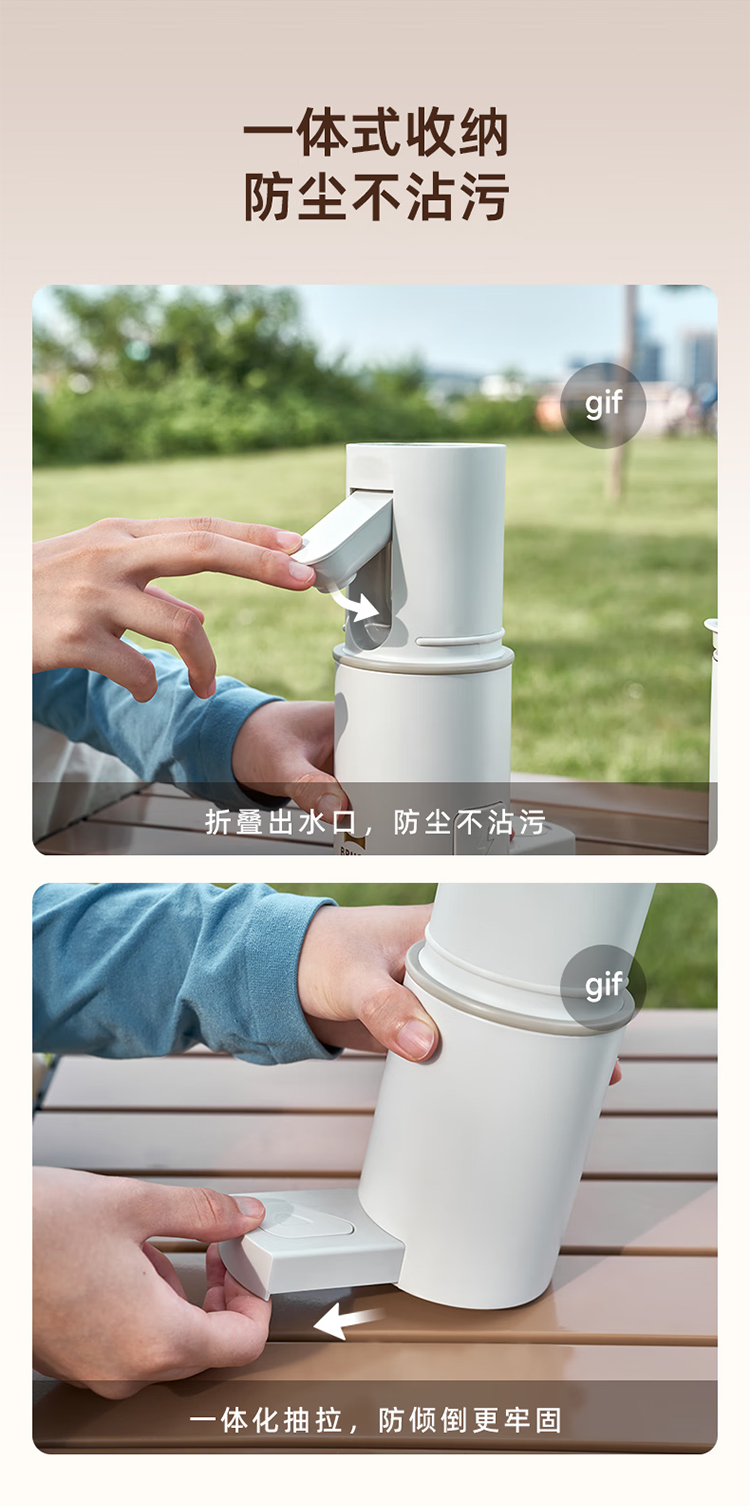 一体式收纳
防尘不沾污

gif

折叠出水口，防尘不沾污

gif

一体化抽拉，防倾倒更牢固