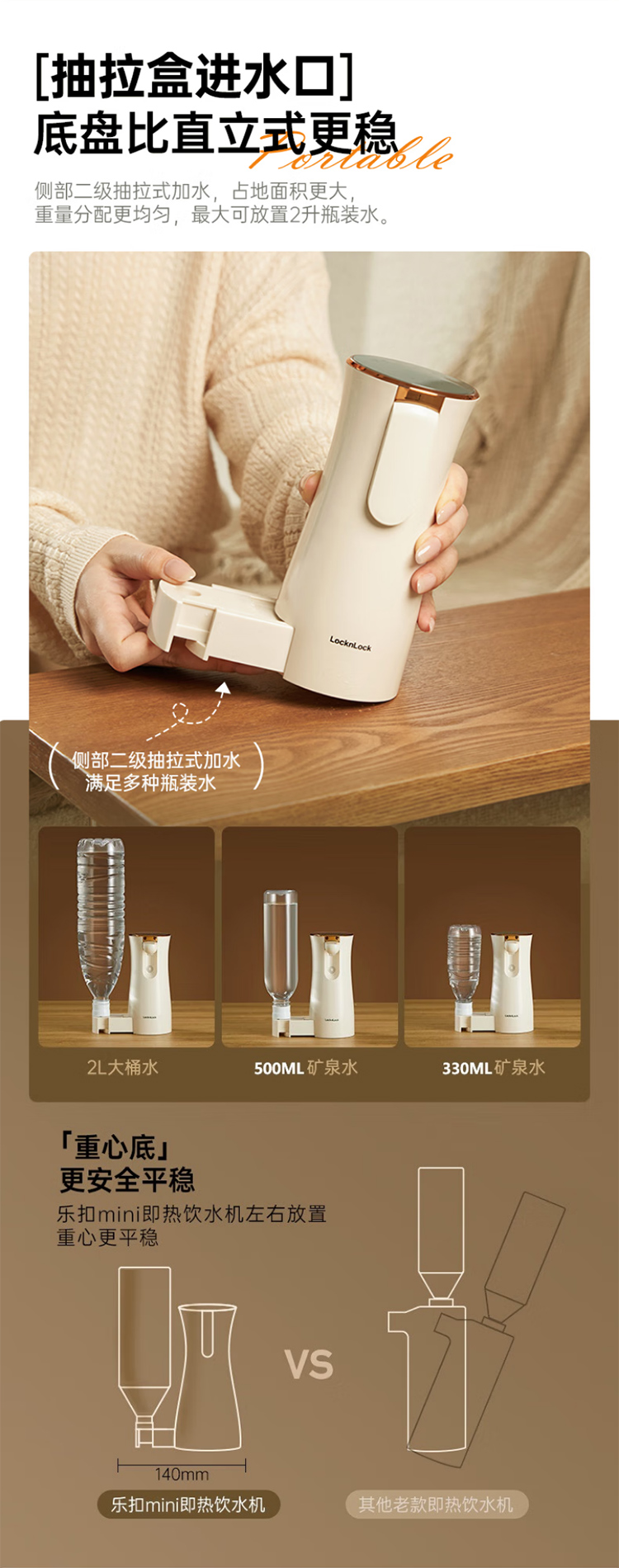 [抽拉盒进水口]
底盘比直立式更稳
Portable

侧部二级抽拉式加水，占地面积更大，
重量分配更均匀，最大可放置2升瓶装水。

LocknLock

侧部二级抽拉式加水
满足多种瓶装水

2L大桶水

500ML 矿泉水

330ML 矿泉水

「重心底」
更安全平稳
乐扣mini即热饮水机左右放置
重心更平稳

VS

140mm

乐扣mini即热饮水机

其他老款即热饮水机