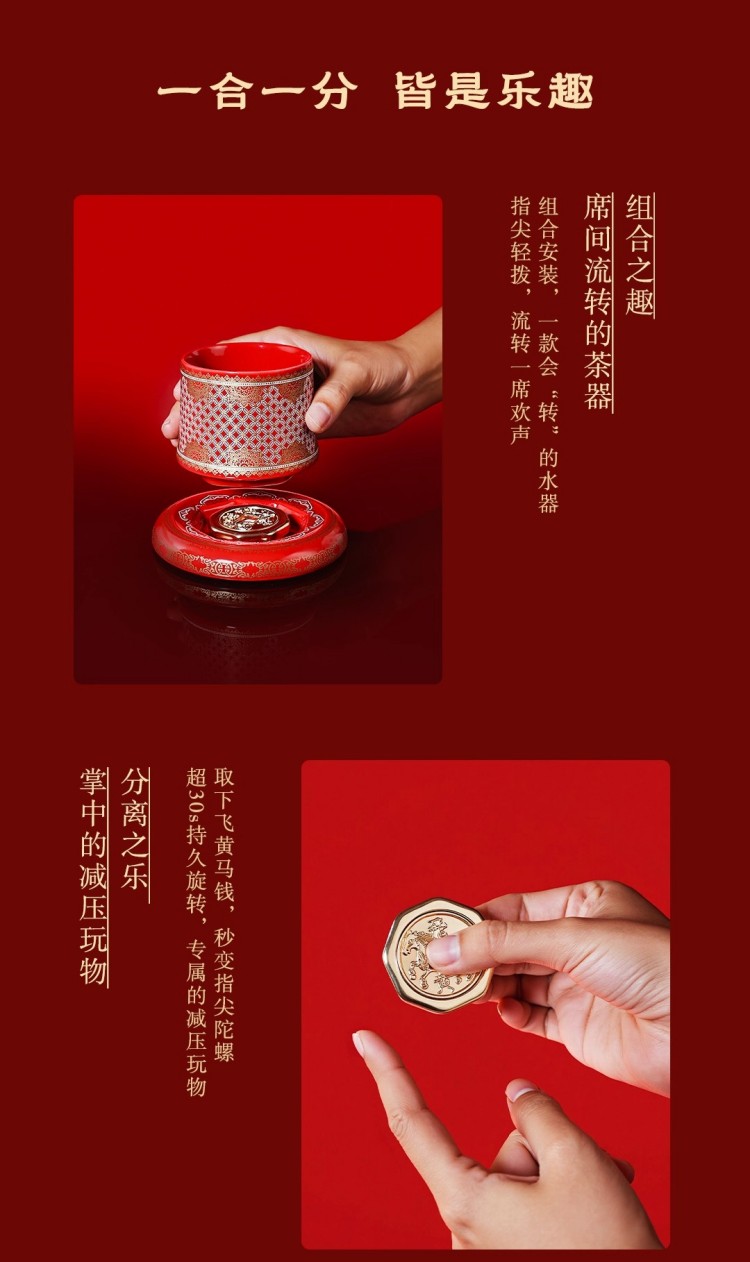 一合一分 皆是乐趣

组合之趣
席间流转的茶器

组合安装，一款会“转”的水器
指尖轻拨，流转一席欢声

分离之乐
掌中的减压玩物

取下飞黄马钱，秒变指尖陀螺
超30s持久旋转，专属的减压玩物