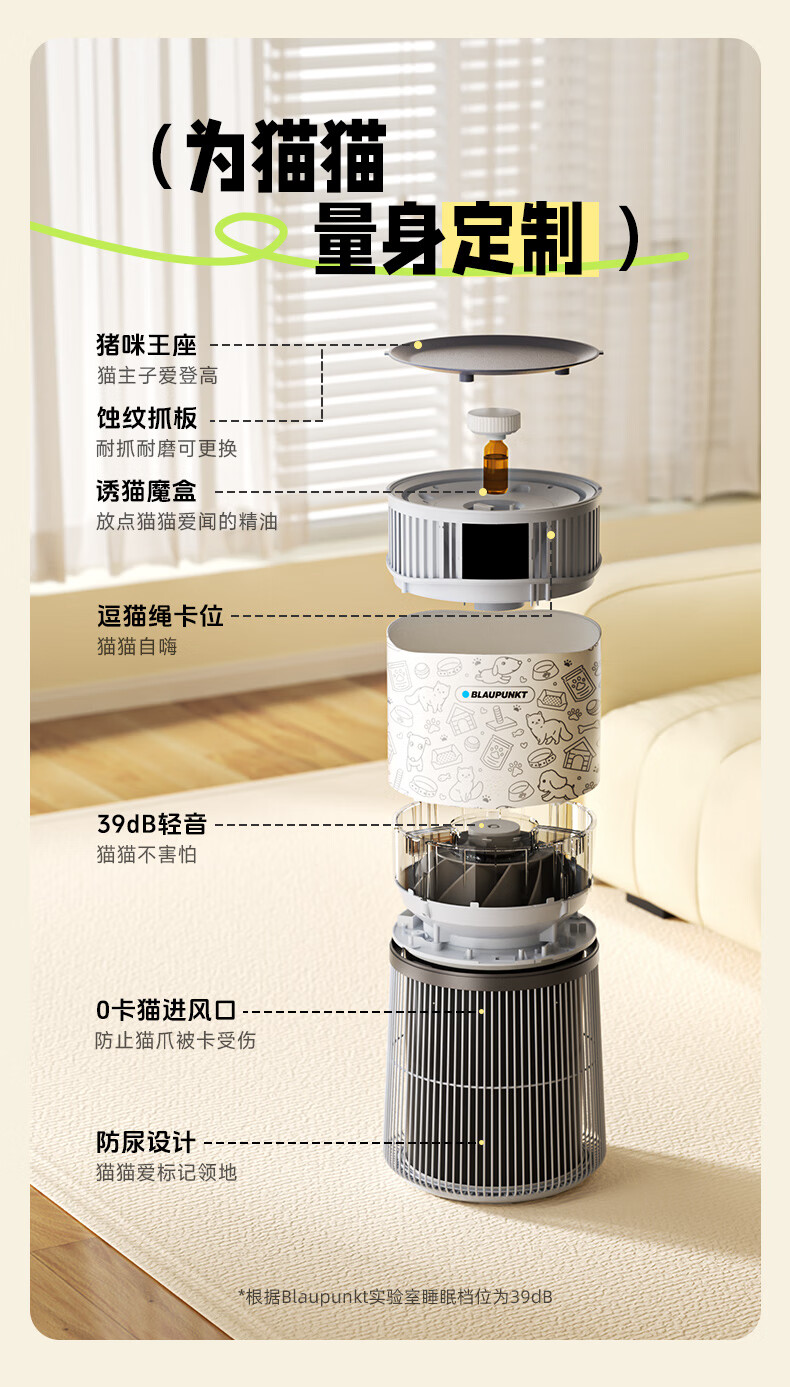 （为猫猫
量身定制）

猪咪王座
猫主子爱登高

蚀纹抓板
耐抓耐磨可更换

诱猫魔盒
放点猫猫爱闻的精油

逗猫绳卡位
猫猫自嗨

BLAUPUNKT

39dB轻音
猫猫不害怕

0卡猫进风口
防止猫爪被卡受伤

防尿设计
猫猫爱标记领地

*根据Blaupunkt实验室睡眠档位为39dB