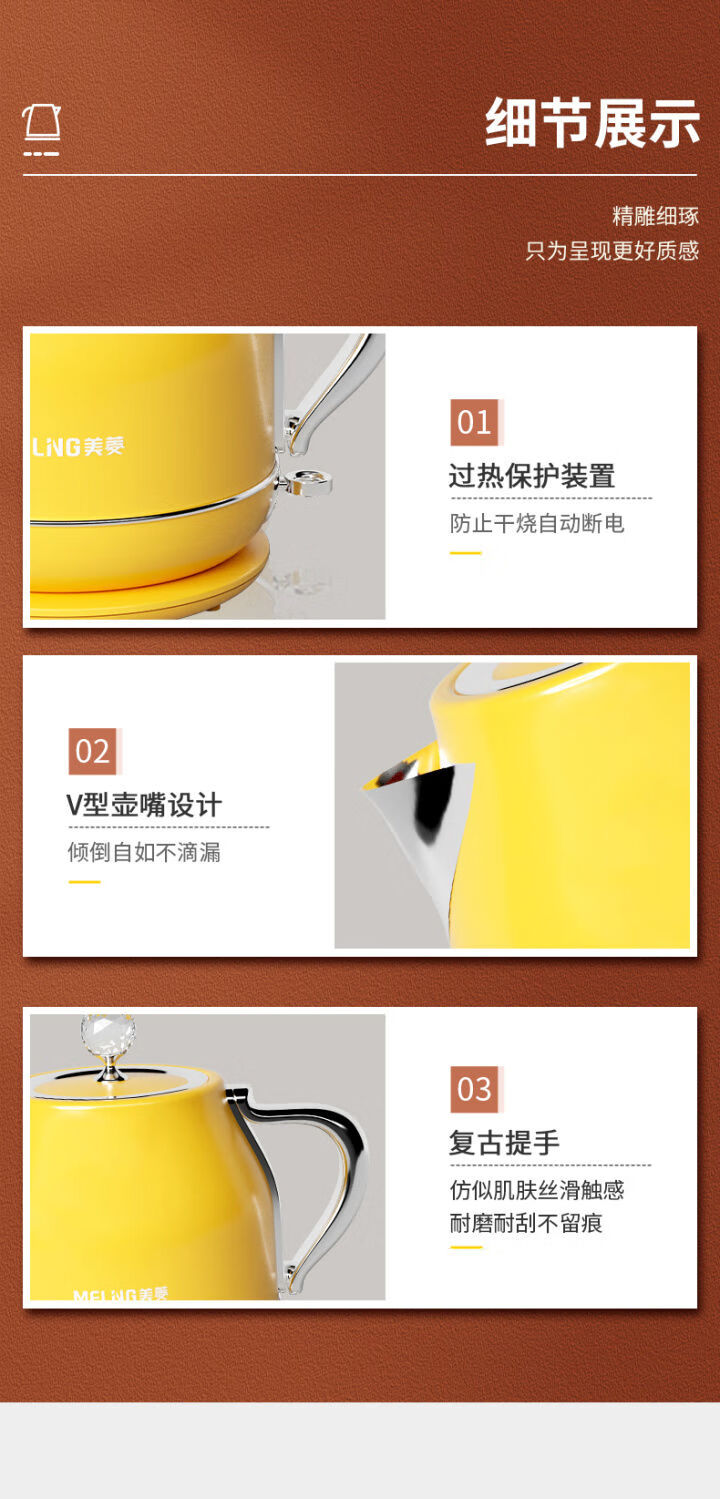 细节展示

精雕细琢
只为呈现更好质感

LING美菱

01
过热保护装置
防止干烧自动断电

02
V型壶嘴设计
倾倒自如不滴漏

03
复古提手
仿似肌肤丝滑触感
耐磨耐刮不留痕

MELING美菱