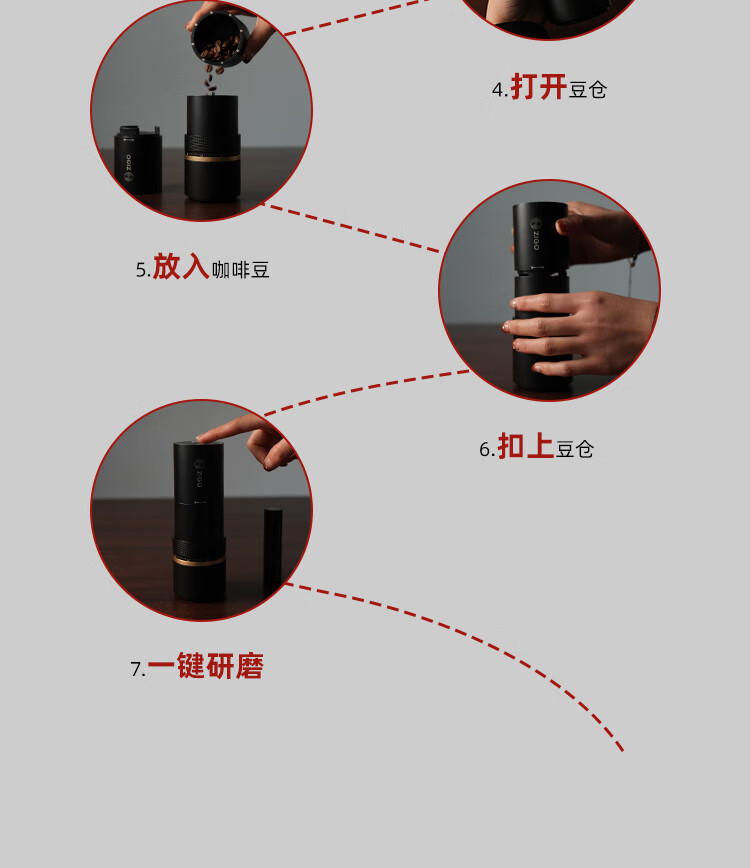 4.打开豆仓

ZIGO

5.放入咖啡豆

ZIGO

6.扣上豆仓

ZIGO

7.一键研磨