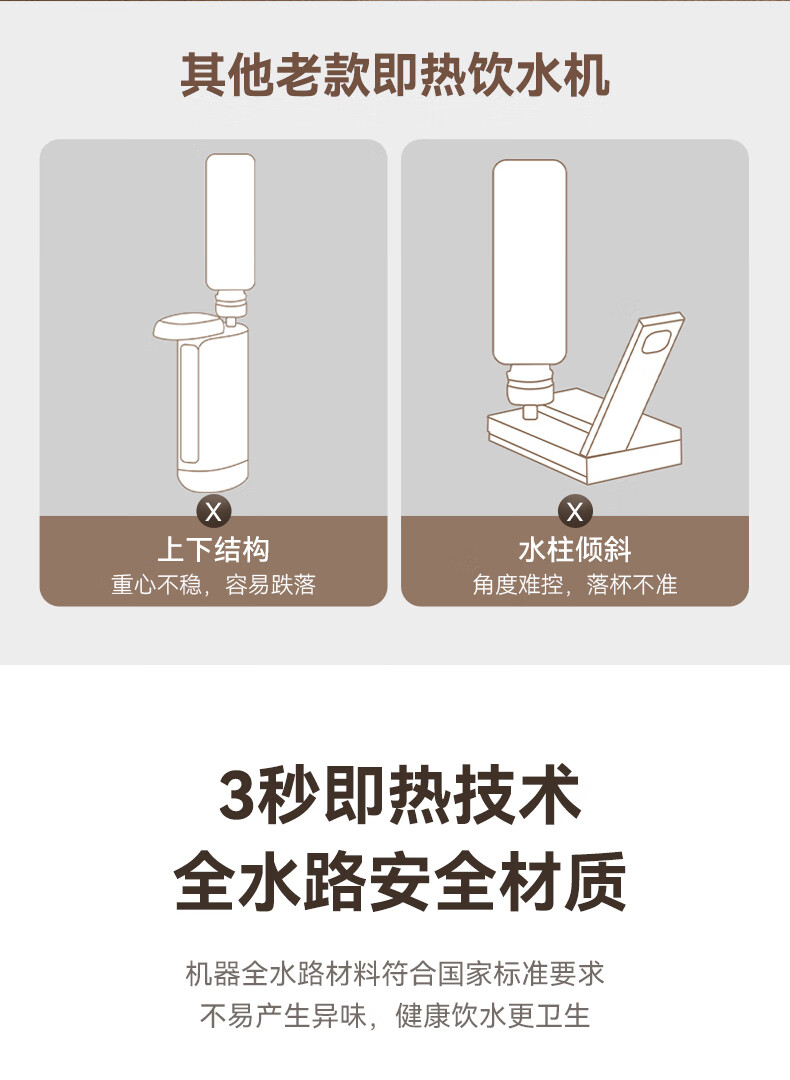 其他老款即热饮水机

X
上下结构
重心不稳，容易跌落

X
水柱倾斜
角度难控，落杯不准

3秒即热技术
全水路安全材质

机器全水路材料符合国家标准要求
不易产生异味，健康饮水更卫生