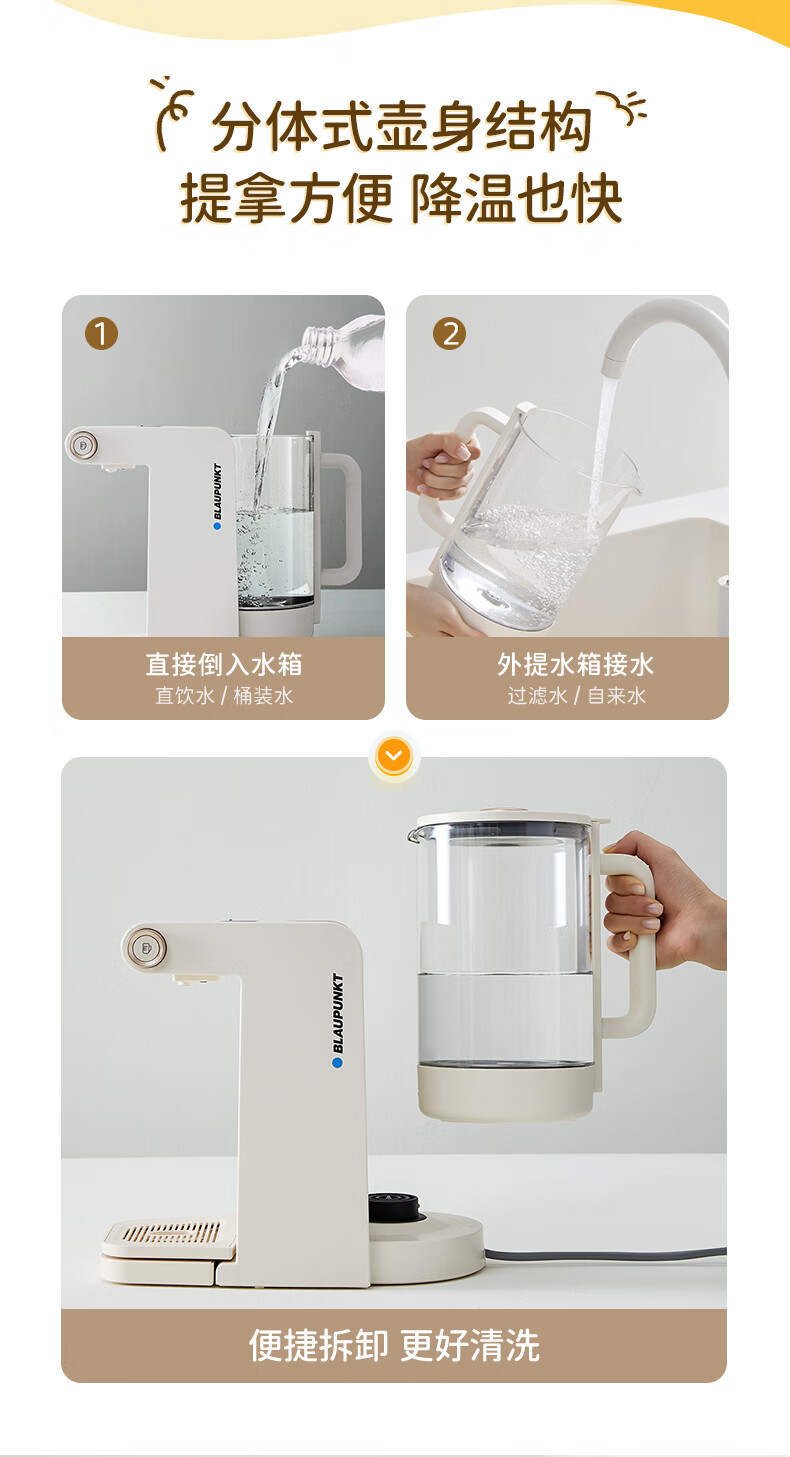 分体式壶身结构
提拿方便 降温也快

1
BLAUPUNKT
直接倒入水箱
直饮水 / 桶装水

2
外提水箱接水
过滤水 / 自来水

BLAUPUNKT
便捷拆卸 更好清洗