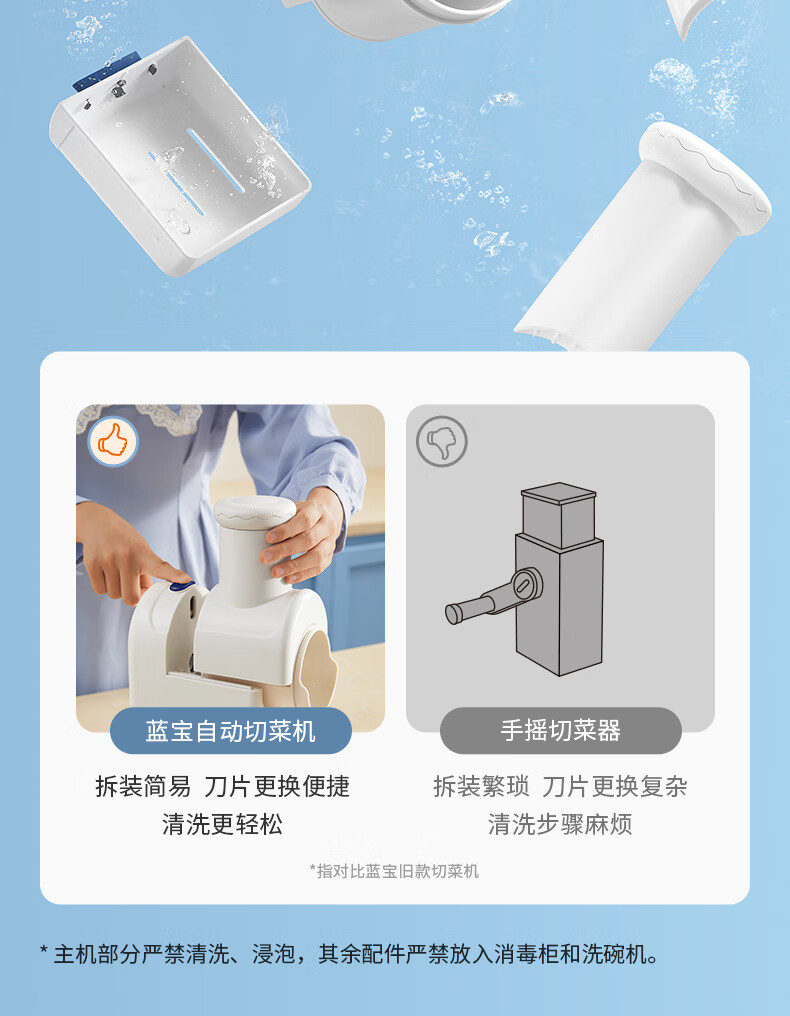 蓝宝自动切菜机

拆装简易 刀片更换便捷
清洗更轻松

手摇切菜器

拆装繁琐 刀片更换复杂
清洗步骤麻烦

*指对比蓝宝旧款切菜机

* 主机部分严禁清洗、浸泡，其余配件严禁放入消毒柜和洗碗机。