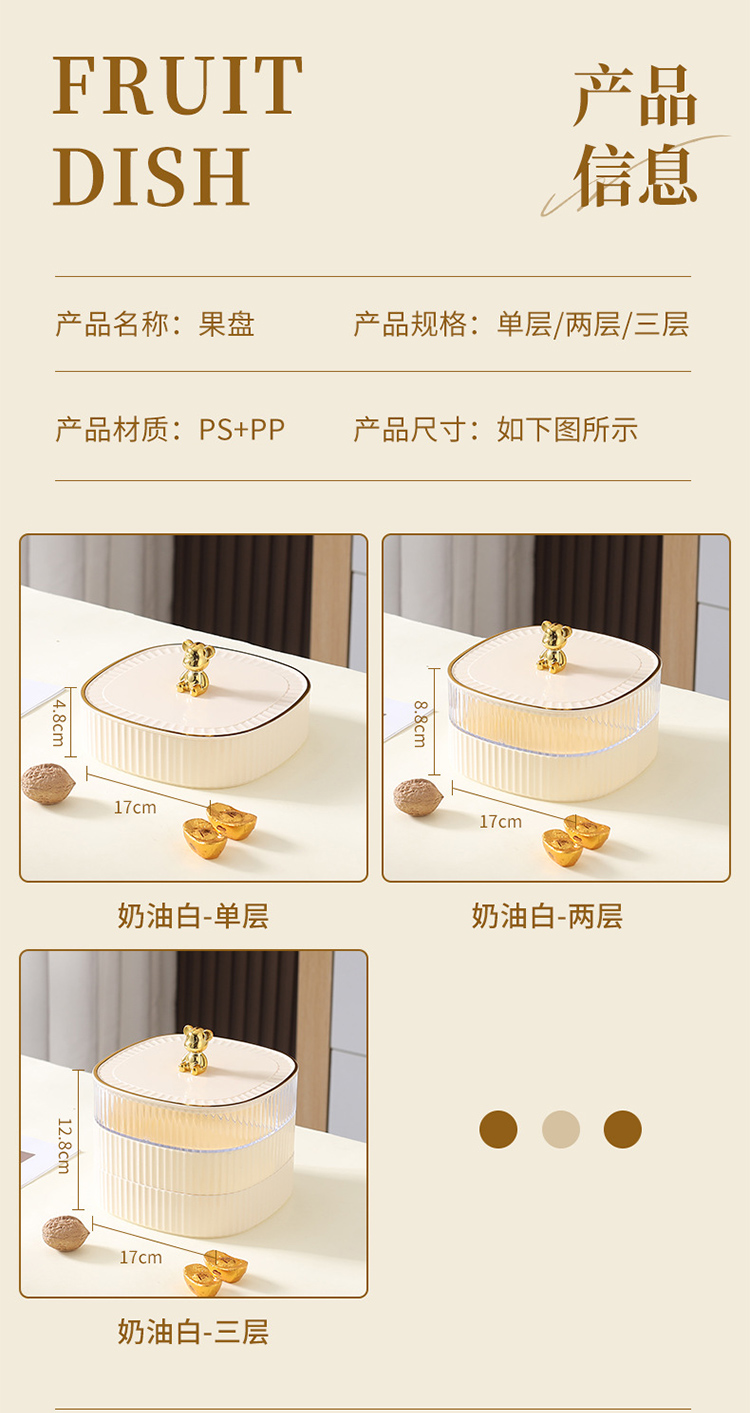 FRUIT DISH

产品信息

产品名称：果盘

产品规格：单层/两层/三层

产品材质：PS+PP

产品尺寸：如下图所示

4.8cm

17cm

奶油白-单层

8.8cm

17cm

奶油白-两层

12.8cm

17cm

奶油白-三层