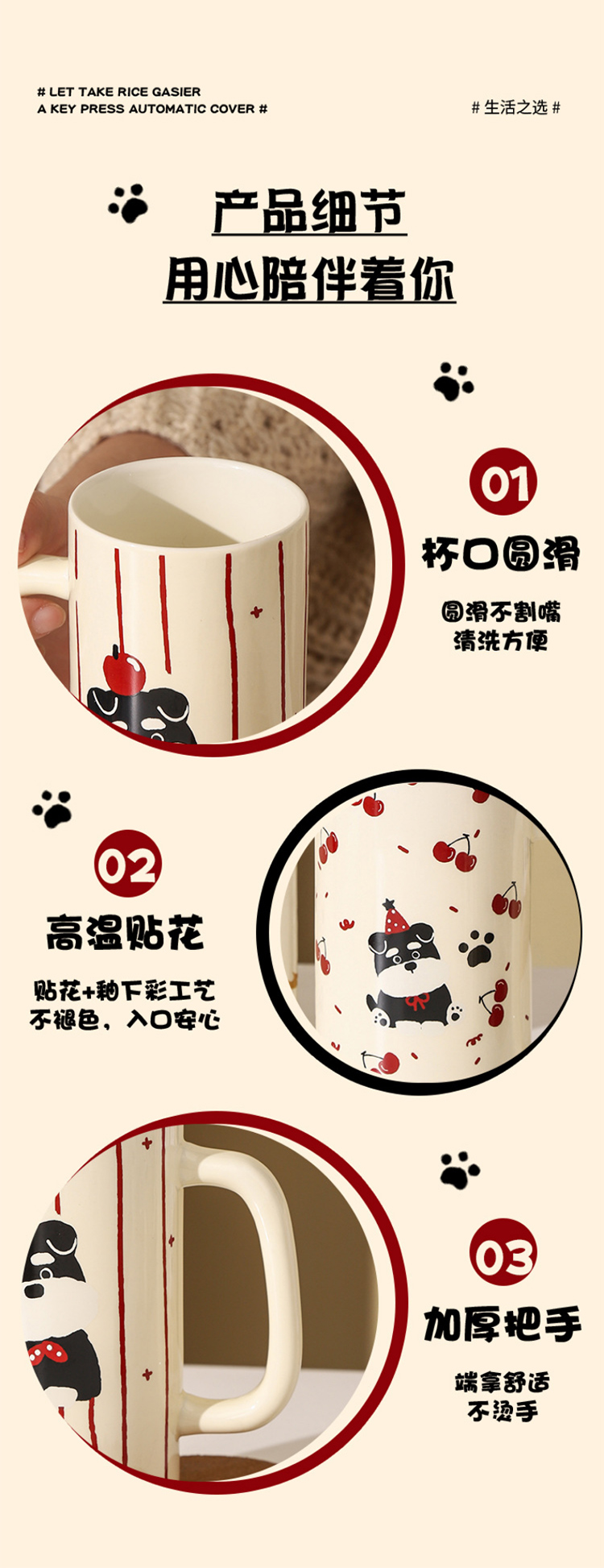 # LET TAKE RICE GASIER
A KEY PRESS AUTOMATIC COVER #

# 生活之选 #

产品细节
用心陪伴着你

01
杯口圆滑
圆滑不割嘴
清洗方便

02
高温贴花
贴花+釉下彩工艺
不褪色，入口安心

03
加厚把手
端拿舒适
不烫手