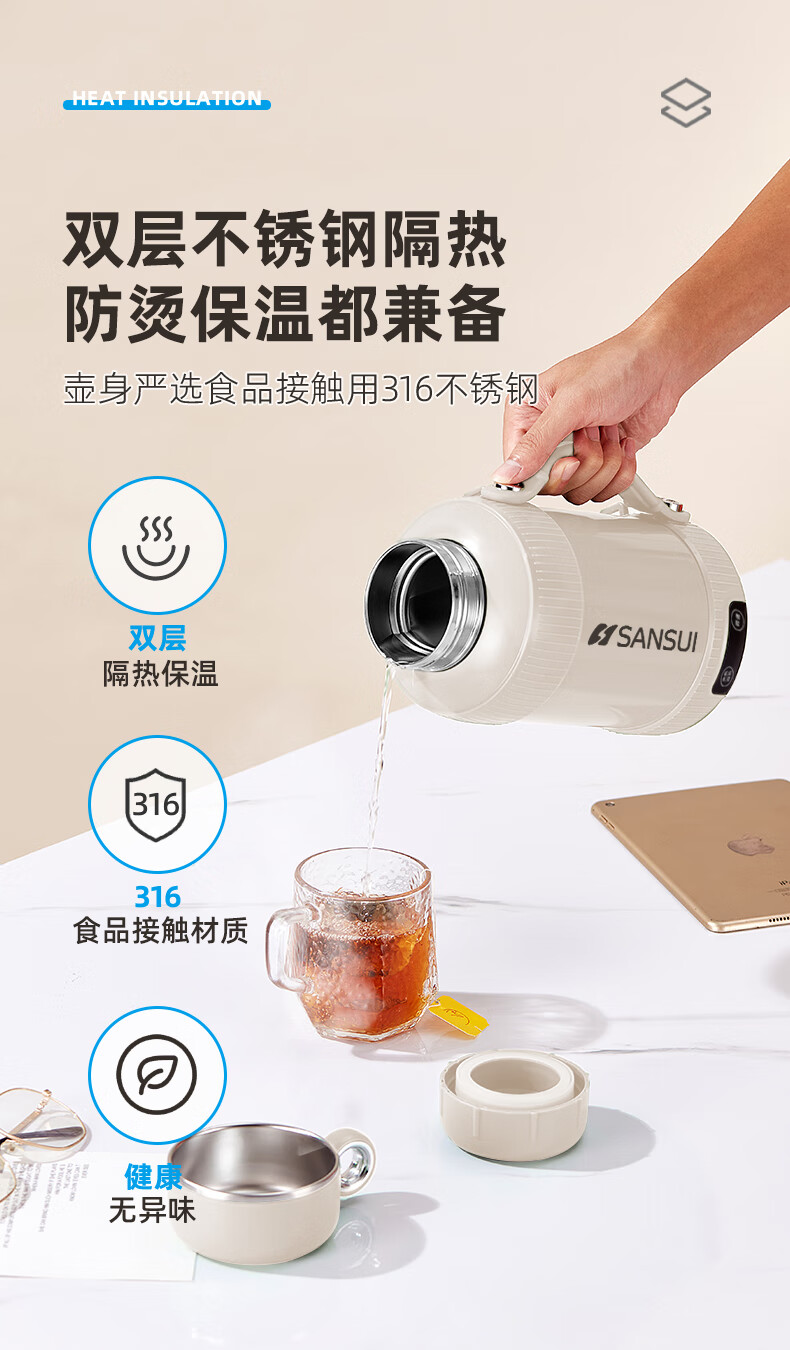 HEAT INSULATION

双层不锈钢隔热
防烫保温都兼备

壶身严选食品接触用316不锈钢

双层
隔热保温

316

316
食品接触材质

健康
无异味

SANSUI