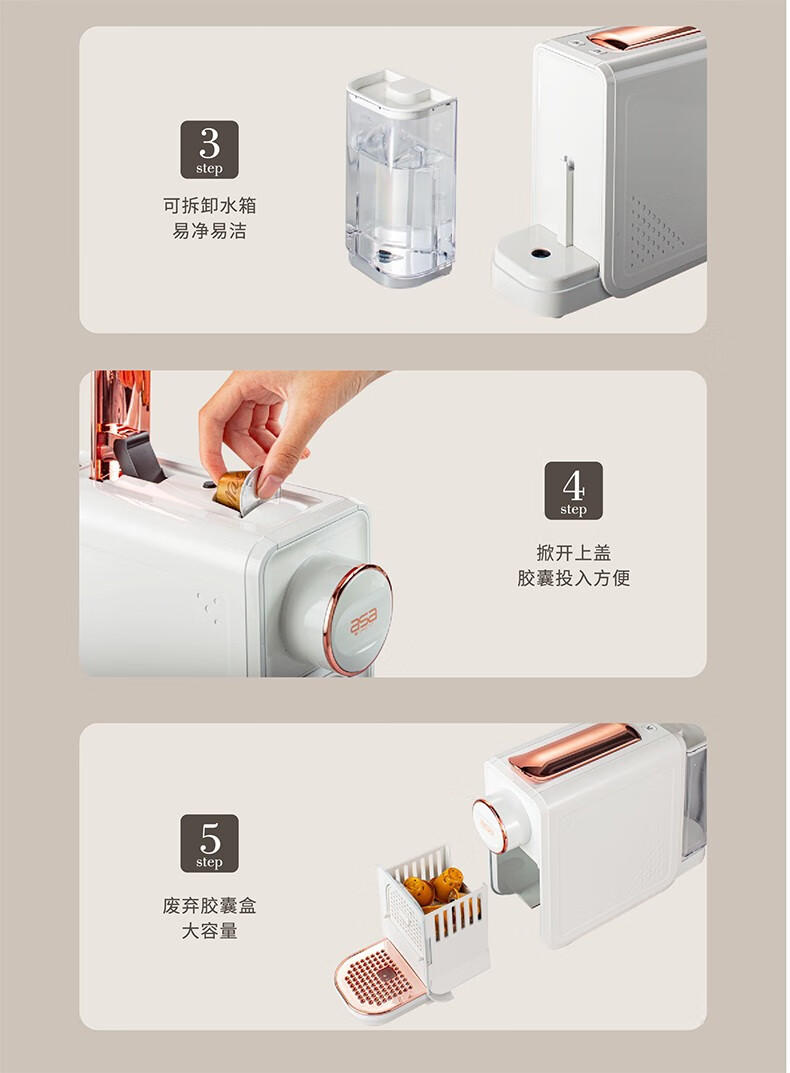 3
step

可拆卸水箱
易净易洁

asa

4
step

掀开上盖
胶囊投入方便

5
step

废弃胶囊盒
大容量