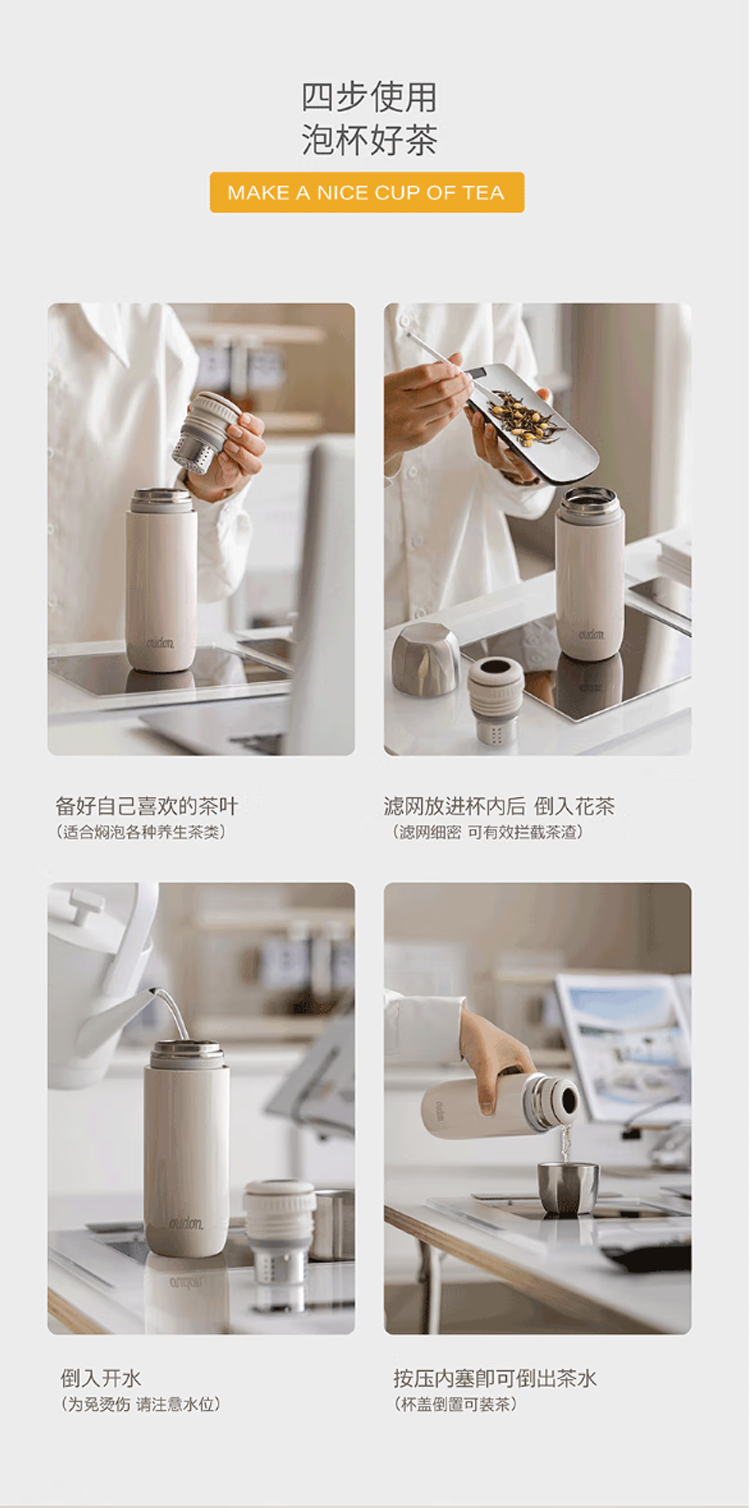 四步使用
泡杯好茶

MAKE A NICE CUP OF TEA

oudon

oudon

备好自己喜欢的茶叶
（适合焖泡各种养生茶类）

滤网放进杯内后 倒入花茶
（滤网细密 可有效拦截茶渣）

oudon

oudon

倒入开水
（为免烫伤 请注意水位）

按压内塞即可倒出茶水
（杯盖倒置可装茶）