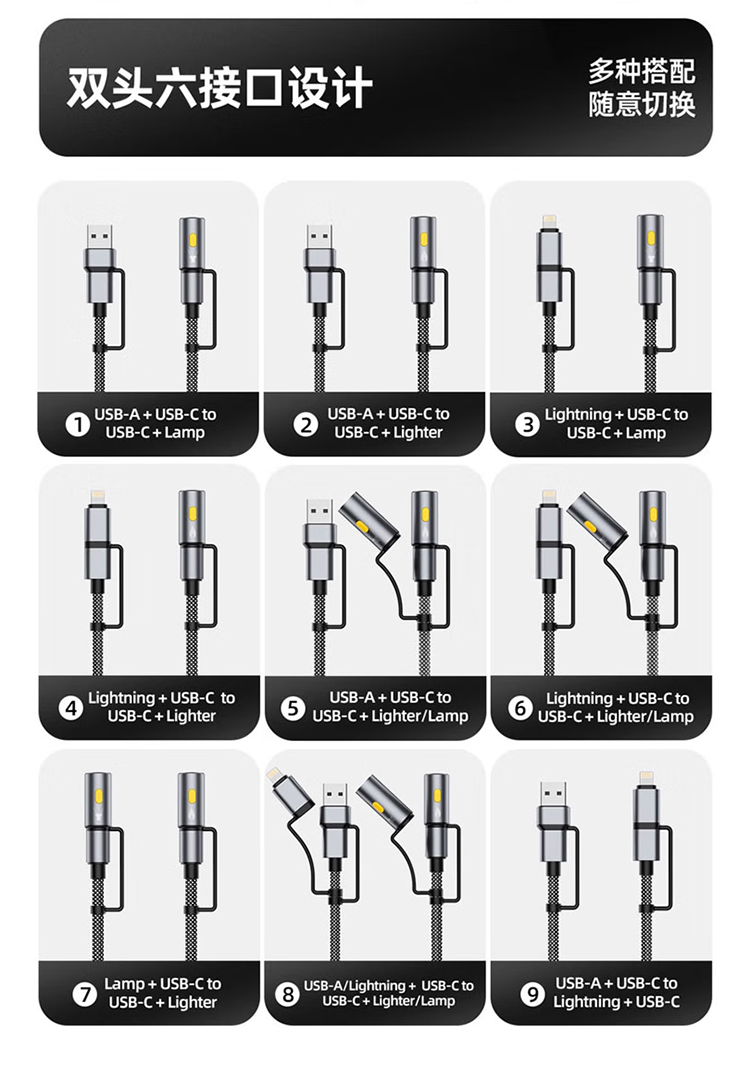 双头六接口设计

多种搭配
随意切换

1 USB-A + USB-C to USB-C + Lamp

2 USB-A + USB-C to USB-C + Lighter

3 Lightning + USB-C to USB-C + Lamp

4 Lightning + USB-C to USB-C + Lighter

5 USB-A + USB-C to USB-C + Lighter/Lamp

6 Lightning + USB-C to USB-C + Lighter/Lamp

7 Lamp + USB-C to USB-C + Lighter

8 USB-A/Lightning + USB-C to USB-C + Lighter/Lamp

9 USB-A + USB-C to Lightning + USB-C